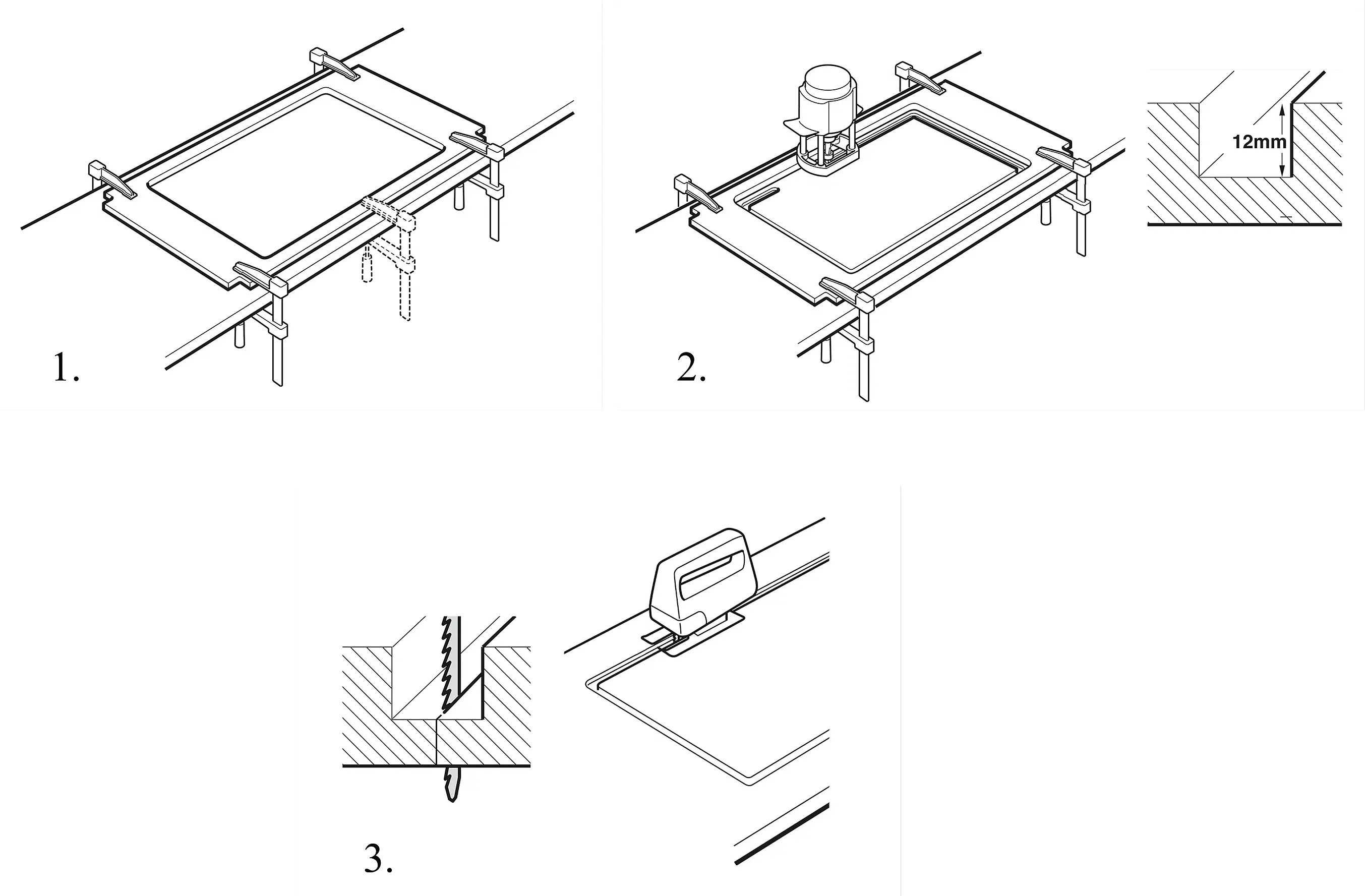 1.

2.

12mm

3.