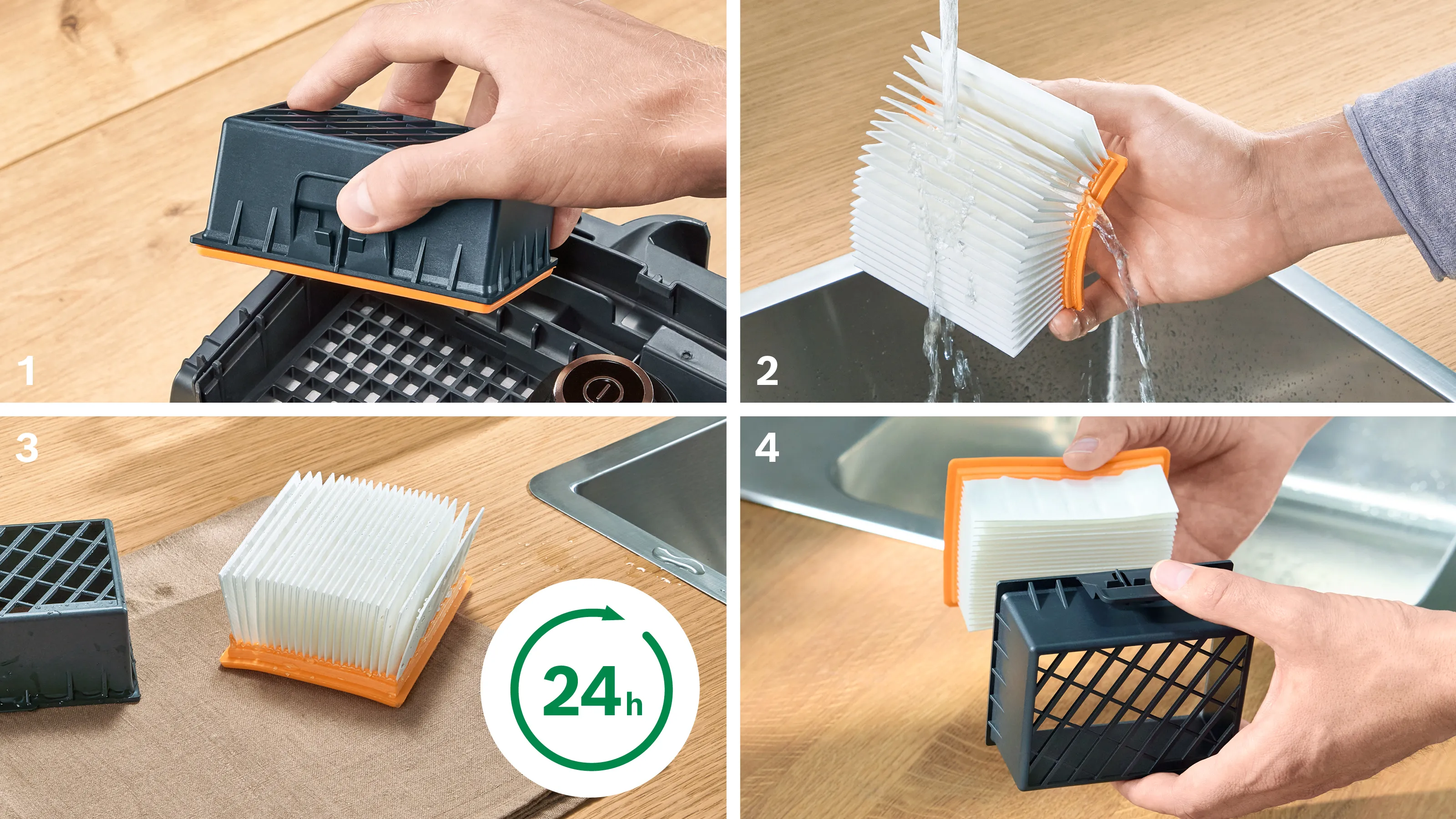 1

2

3

24h

4