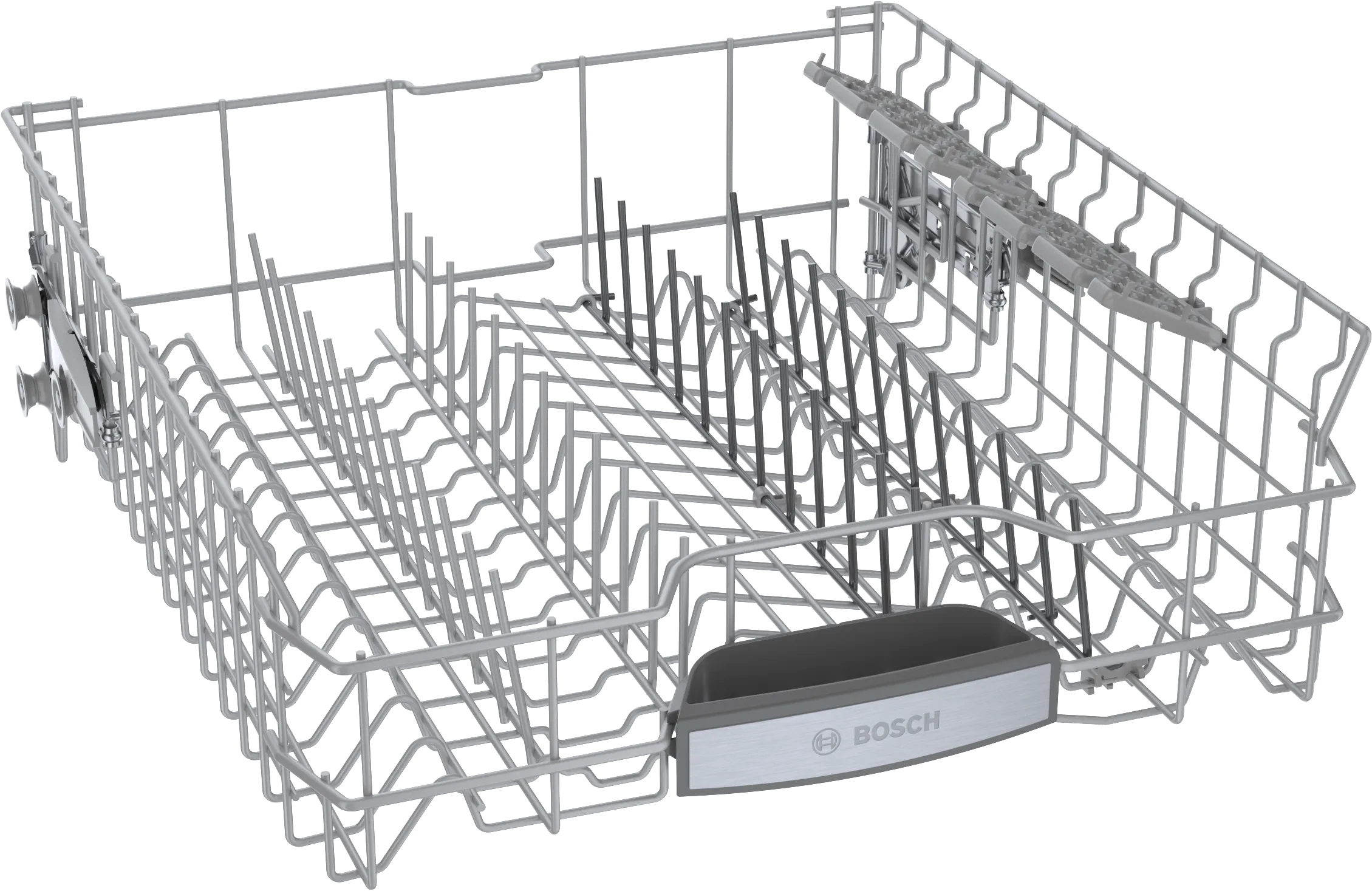 BOSCH