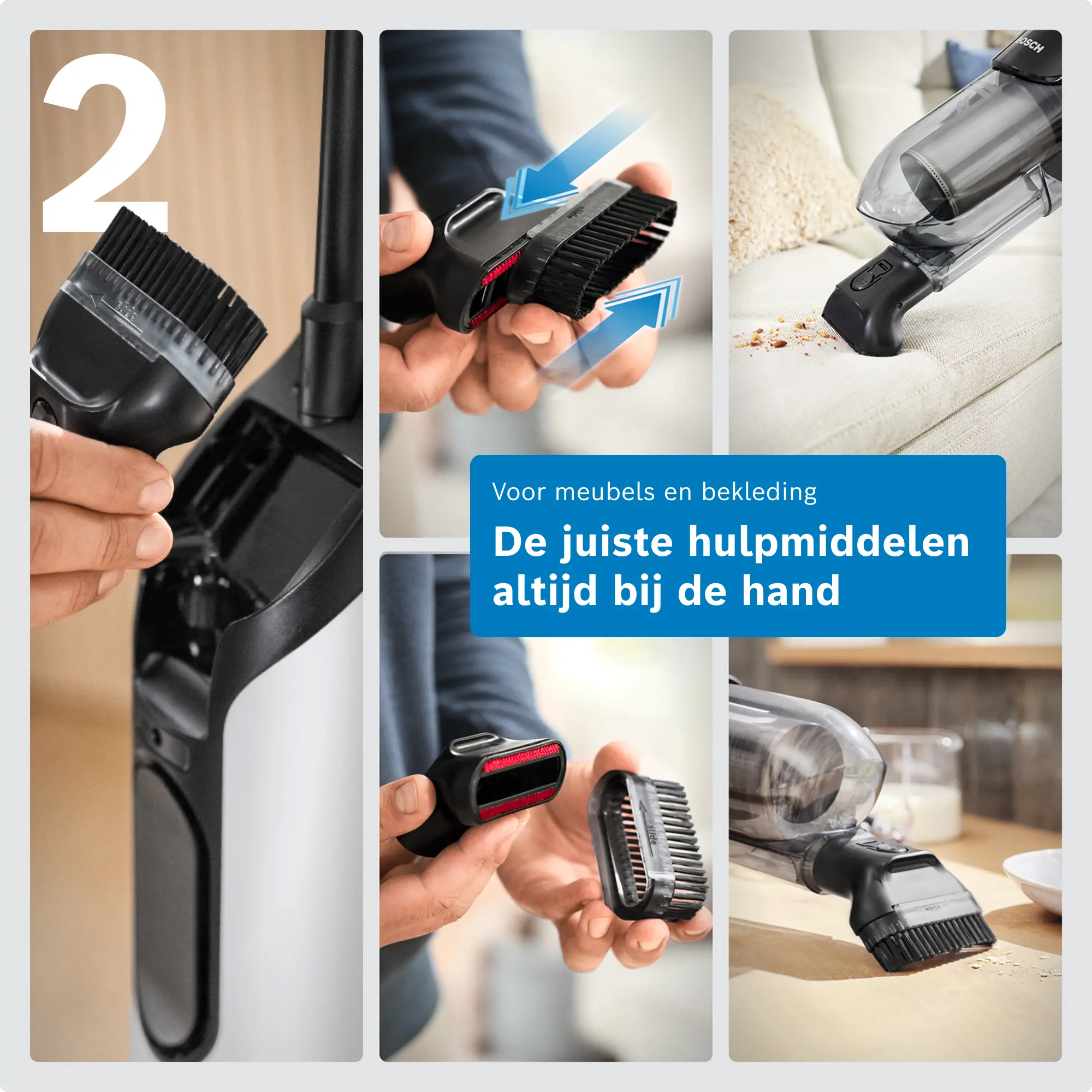 2

slide

slide

BOSCH

Voor meubels en bekleding

De juiste hulpmiddelen altijd bij de hand

slide

slide