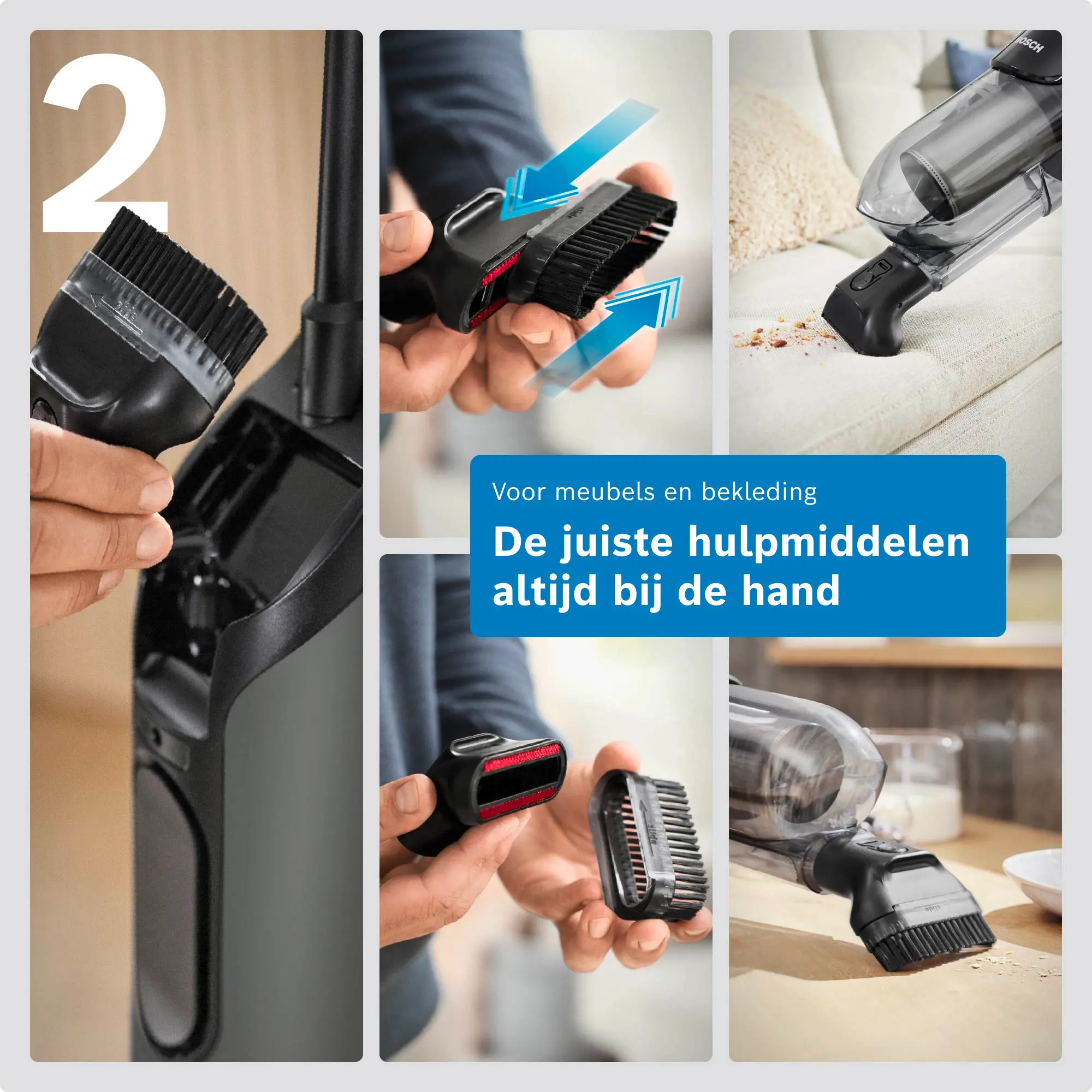 2

slide

slide

BOSCH

Voor meubels en bekleding

De juiste hulpmiddelen altijd bij de hand

slide

slide