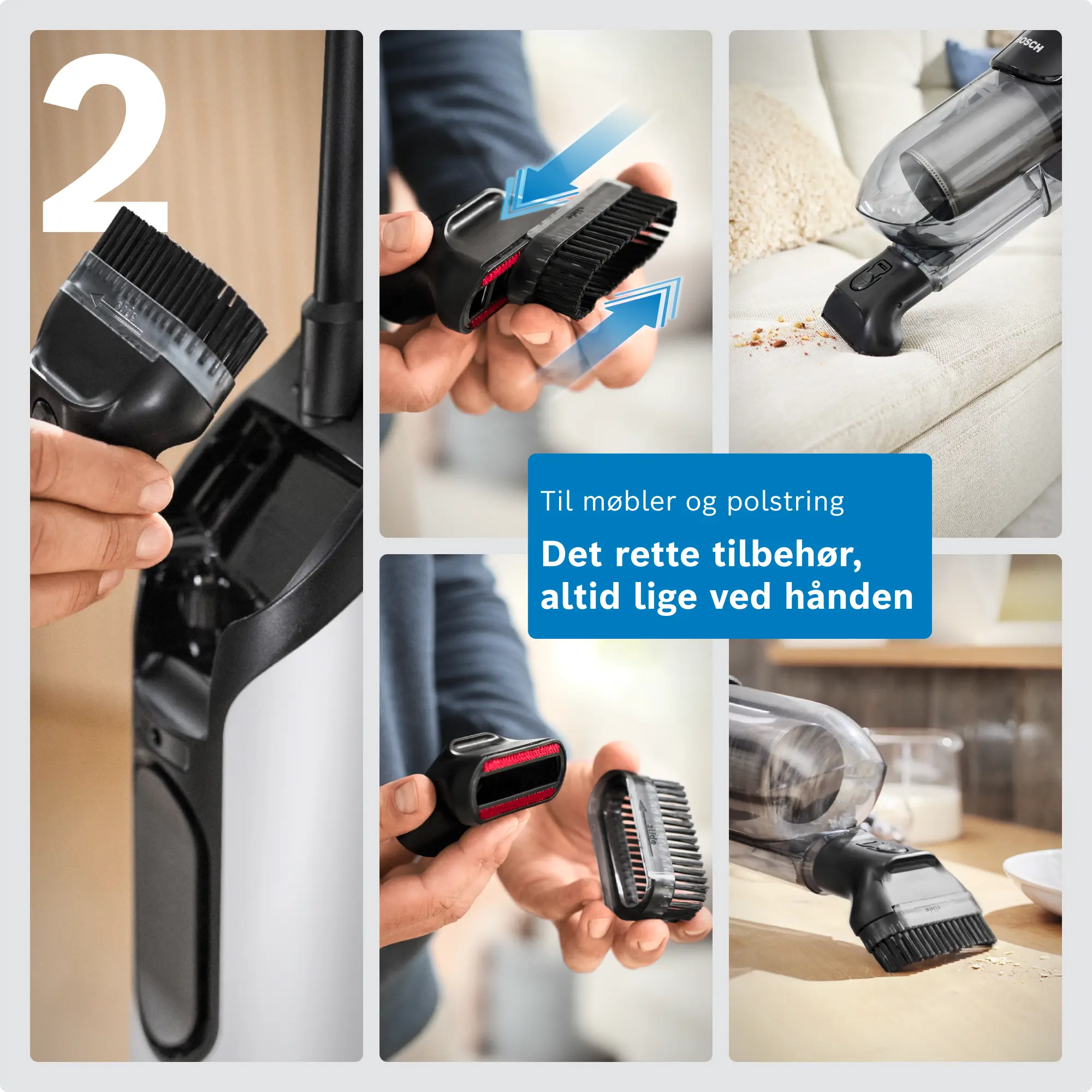 2

slide

slide

BOSCH

Til møbler og polstring

Det rette tilbehør, altid lige ved hånden

slide

slide