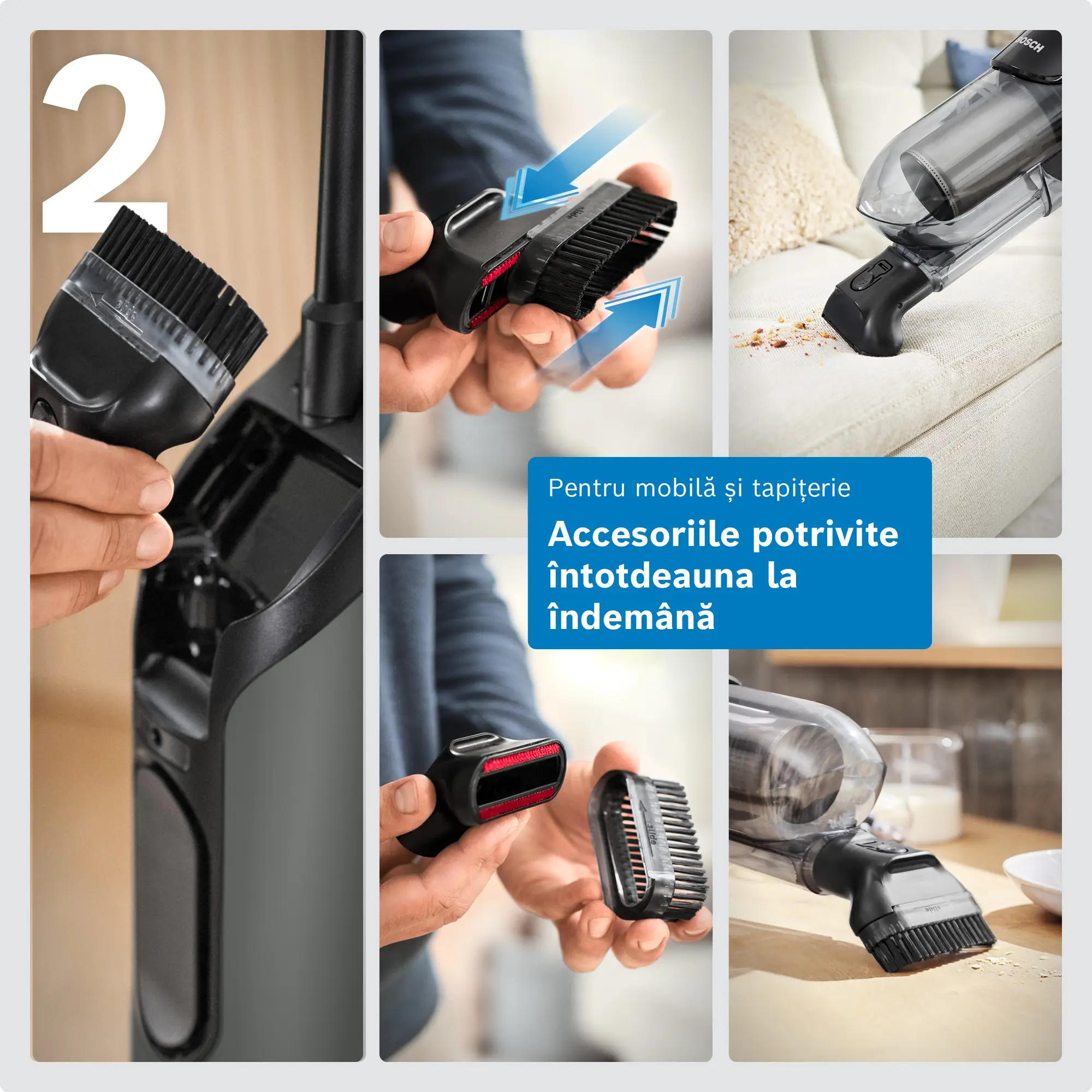 2

slide

slide

BOSCH

Pentru mobilă și tapițerie

Accesoriile potrivite întotdeauna la îndemână

slide

slide