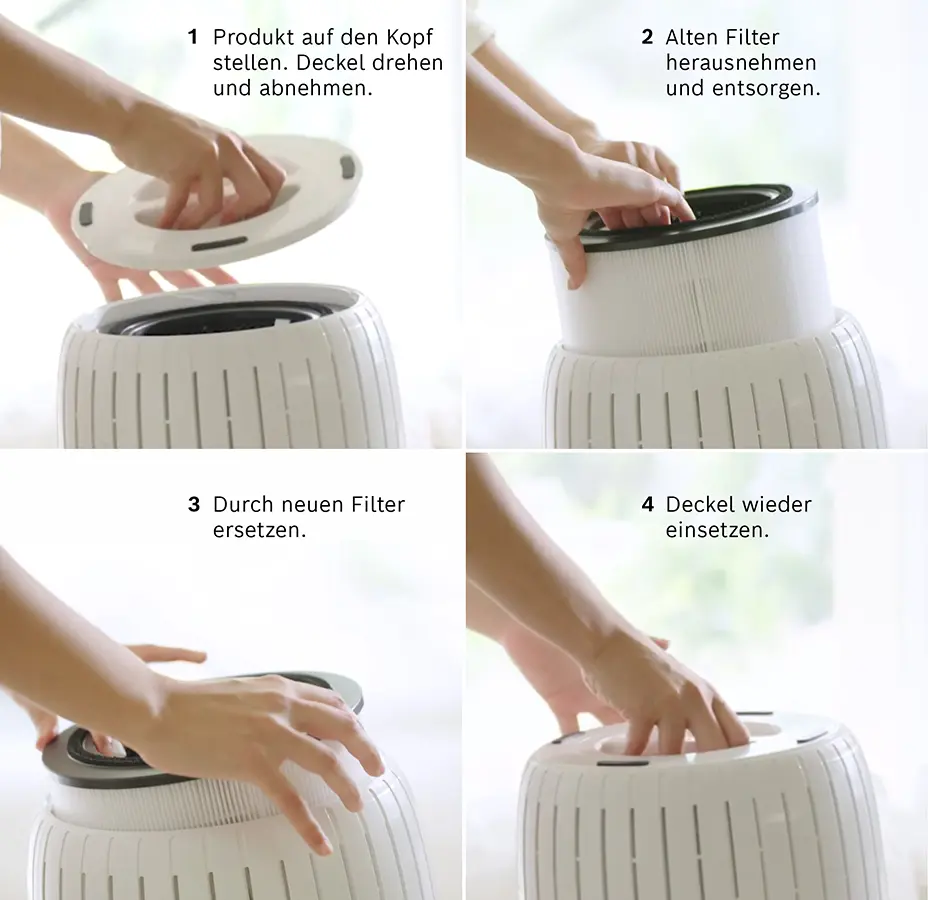 1 Produkt auf den Kopf stellen. Deckel drehen und abnehmen.

2 Alten Filter herausnehmen und entsorgen.

3 Durch neuen Filter ersetzen.

4 Deckel wieder einsetzen.