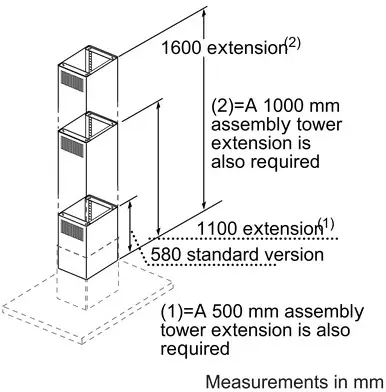 1600 extension$^{(2)}$

(2)=A 1000 mm assembly tower extension is also required

1100 extension$^{(1)}$

580 standard version

(1)=A 500 mm assembly tower extension is also required

Measurements in mm