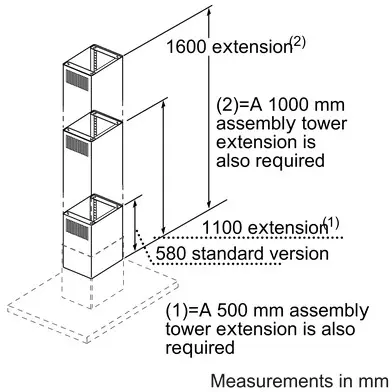 1600 extension$^{(2)}$

(2)=A 1000 mm assembly tower extension is also required

1100 extension$^{(1)}$

580 standard version

(1)=A 500 mm assembly tower extension is also required

Measurements in mm