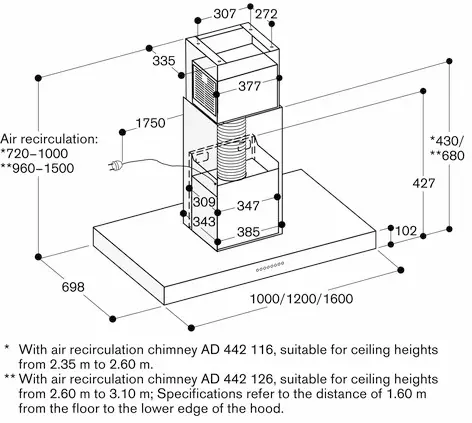 307
272
335
377
1750
Air recirculation:
*720–1000
**960–1500
*430/
**680
427
309
347
343
385
102
698
1000/1200/1600

* With air recirculation chimney AD 442 116, suitable for ceiling heights from 2.35 m to 2.60 m.
** With air recirculation chimney AD 442 126, suitable for ceiling heights from 2.60 m to 3.10 m; Specifications refer to the distance of 1.60 m from the floor to the lower edge of the hood.