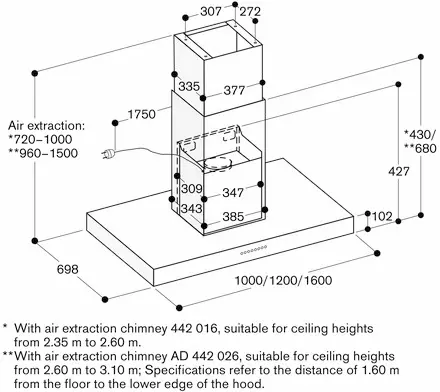 307 272

335 377

1750

Air extraction:
*720–1000
**960–1500

*430/
**680

427

309 347

343 385

102

698

1000/1200/1600

* With air extraction chimney 442 016, suitable for ceiling heights from 2.35 m to 2.60 m.
**With air extraction chimney AD 442 026, suitable for ceiling heights from 2.60 m to 3.10 m; Specifications refer to the distance of 1.60 m from the floor to the lower edge of the hood.