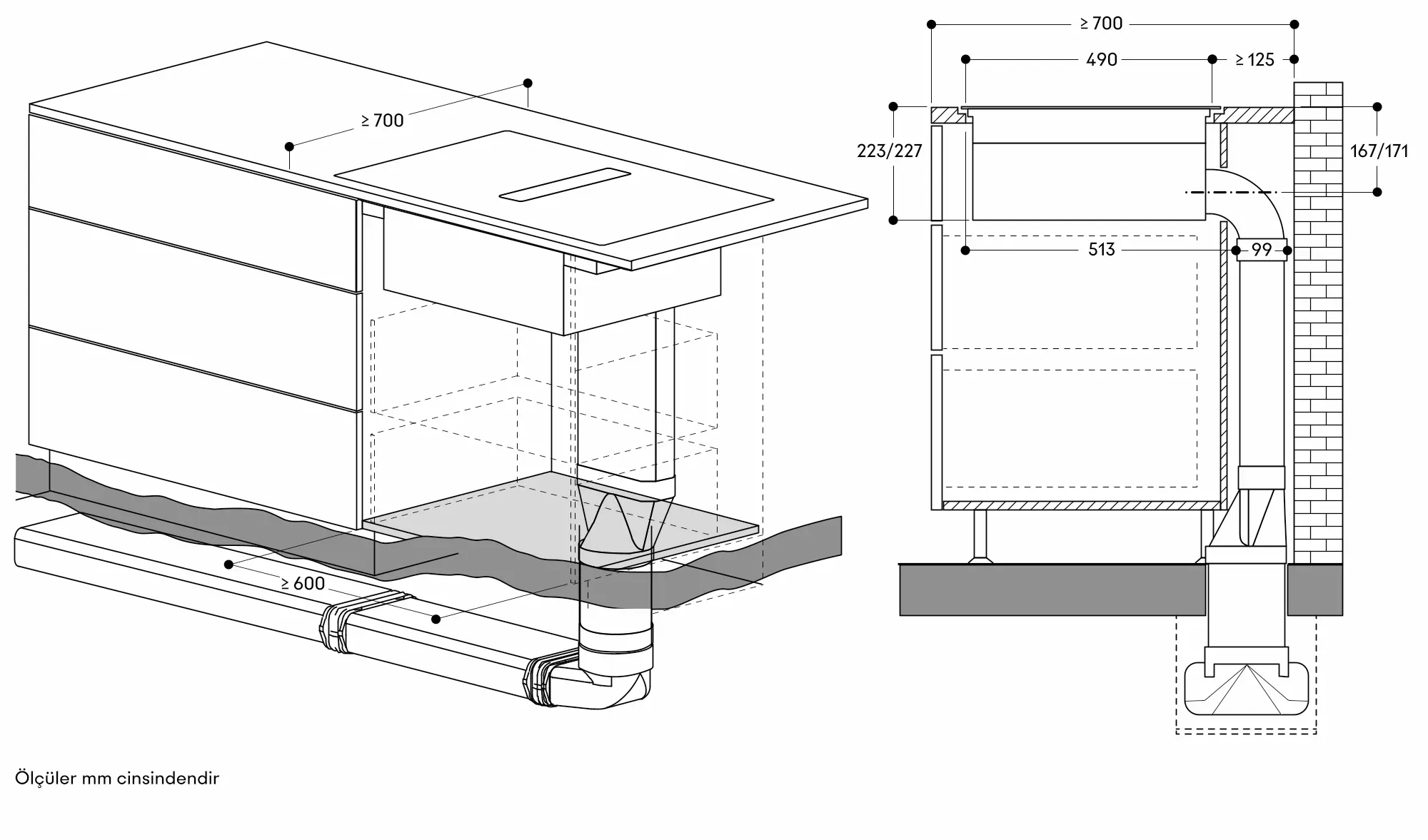 ≥ 700

≥ 600

≥ 700

490

≥ 125

223/227

167/171

513

99

Ölçüler mm cinsindendir