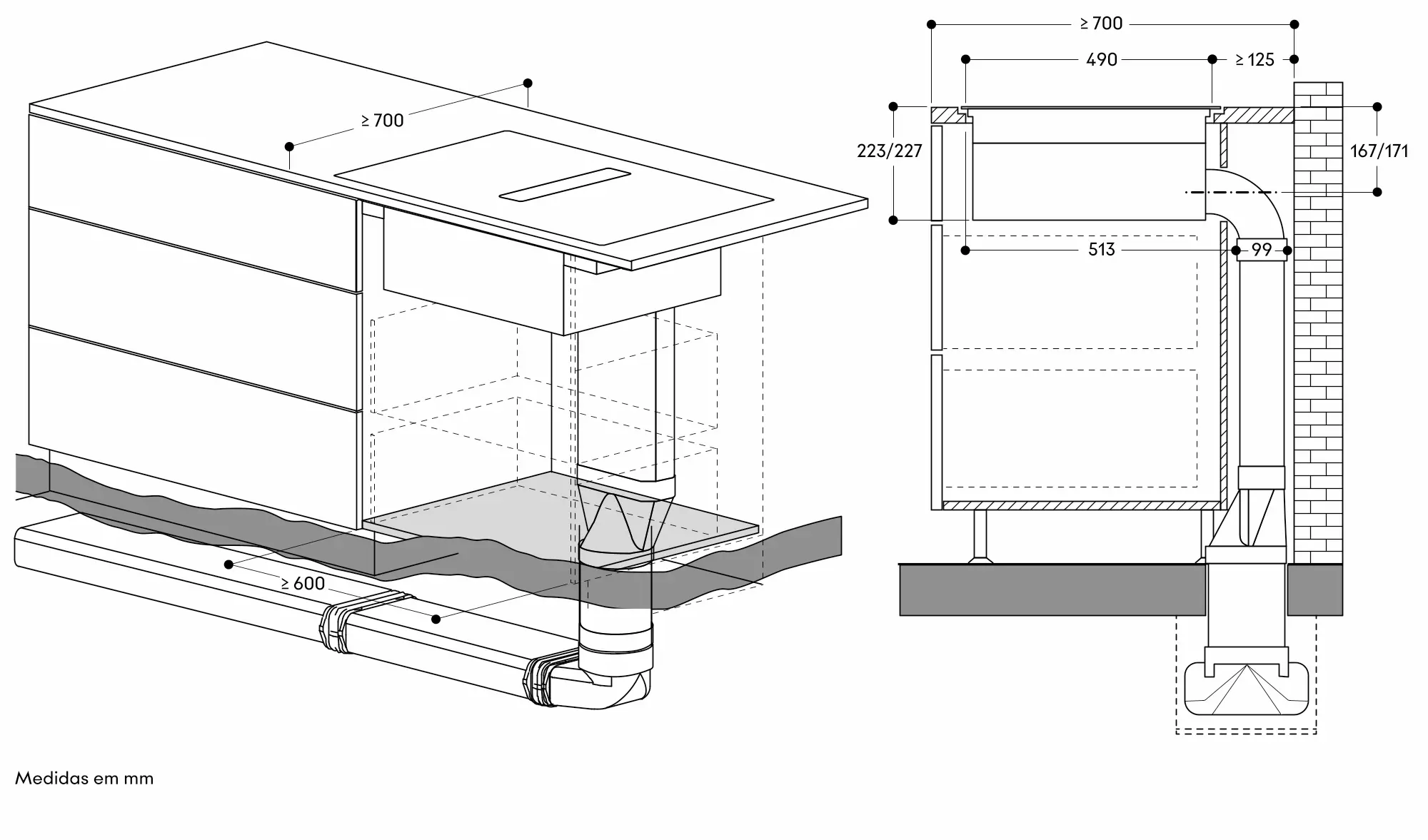 ≥ 700

≥ 600

≥ 700

490

≥ 125

223/227

167/171

513

99

Medidas em mm