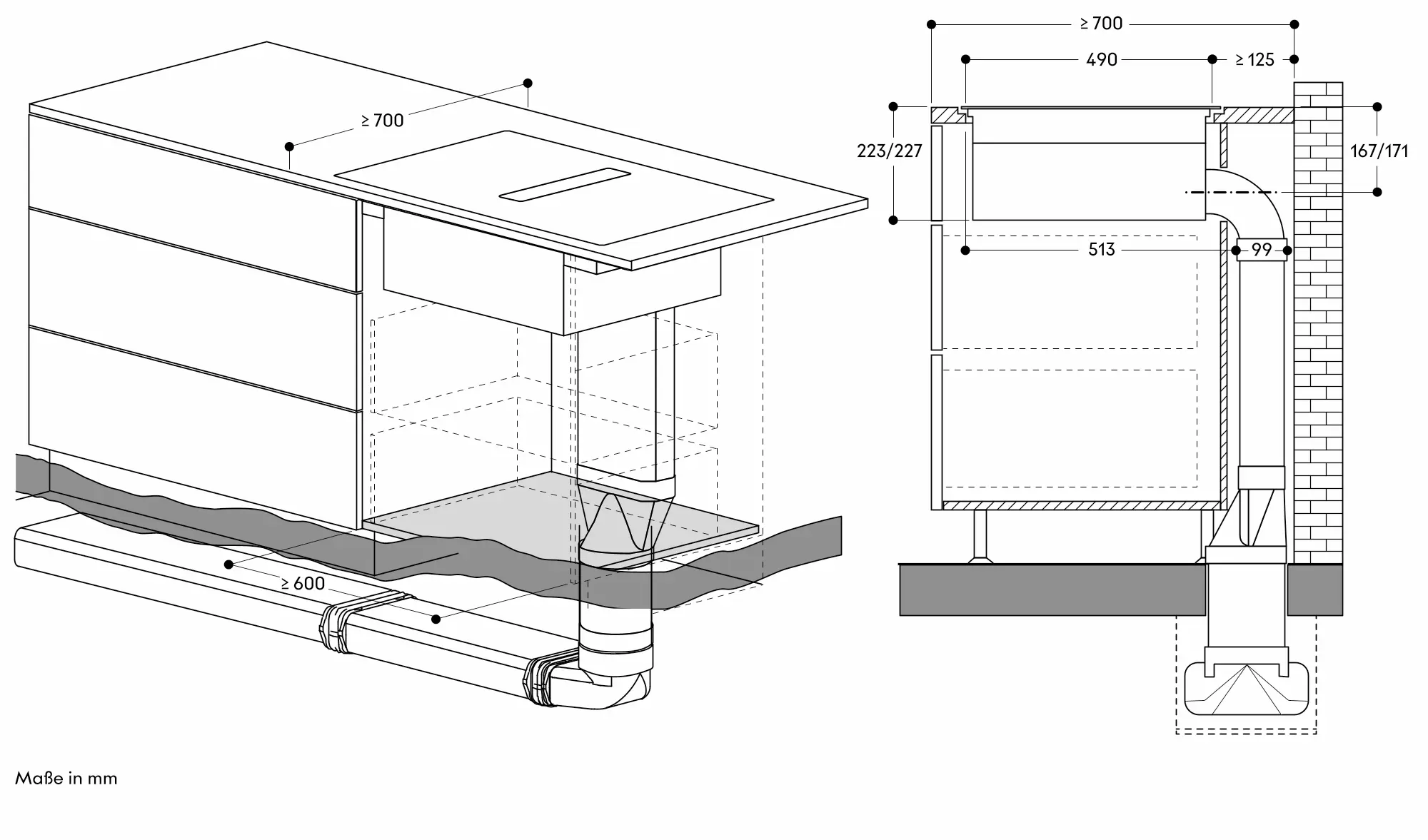 ≥ 700

≥ 600

≥ 700

490

≥ 125

223/227

167/171

513

99

Maße in mm