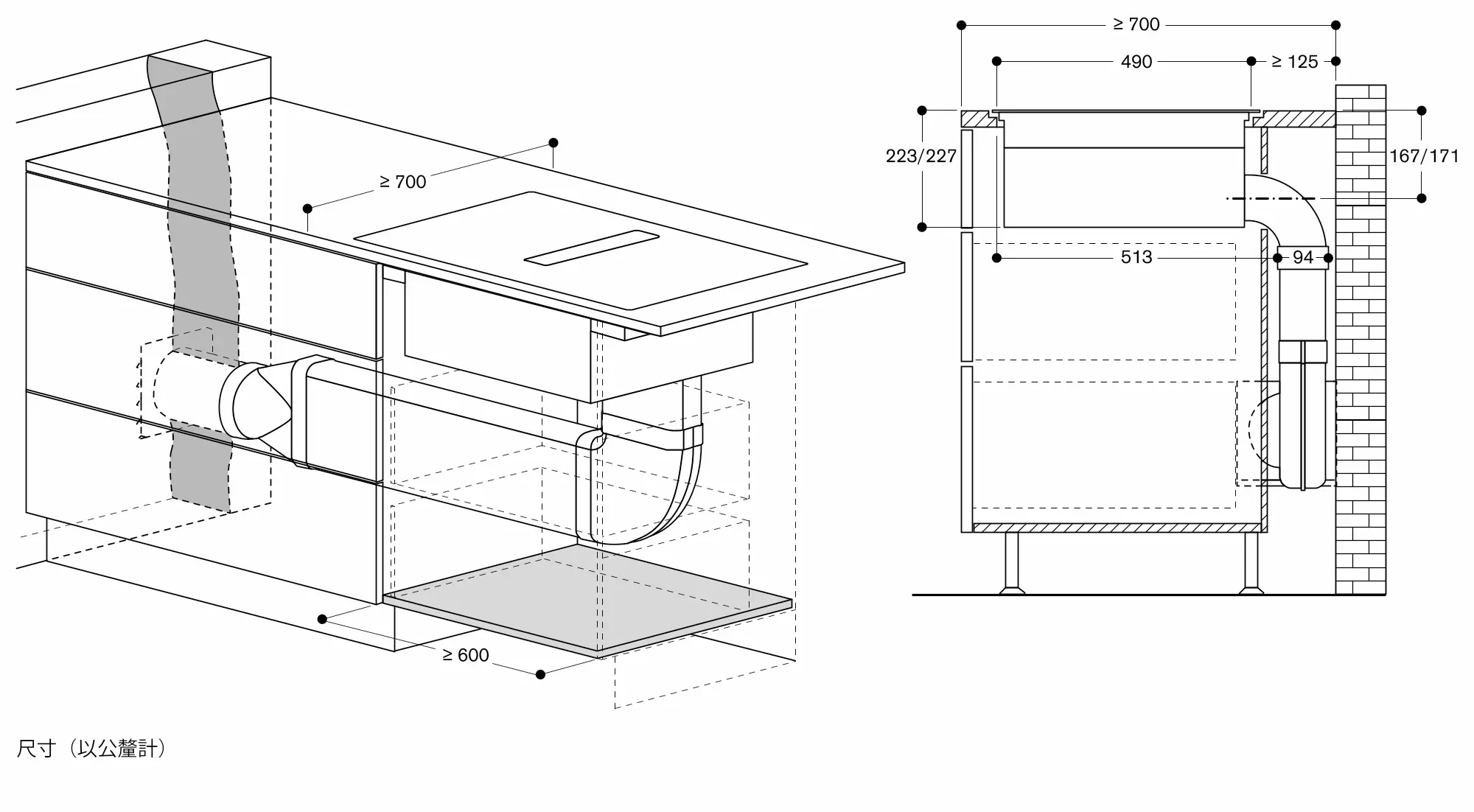 ≥ 700

≥ 600

≥ 700

490

≥ 125

223/227

167/171

513

94

尺寸（以公釐計）