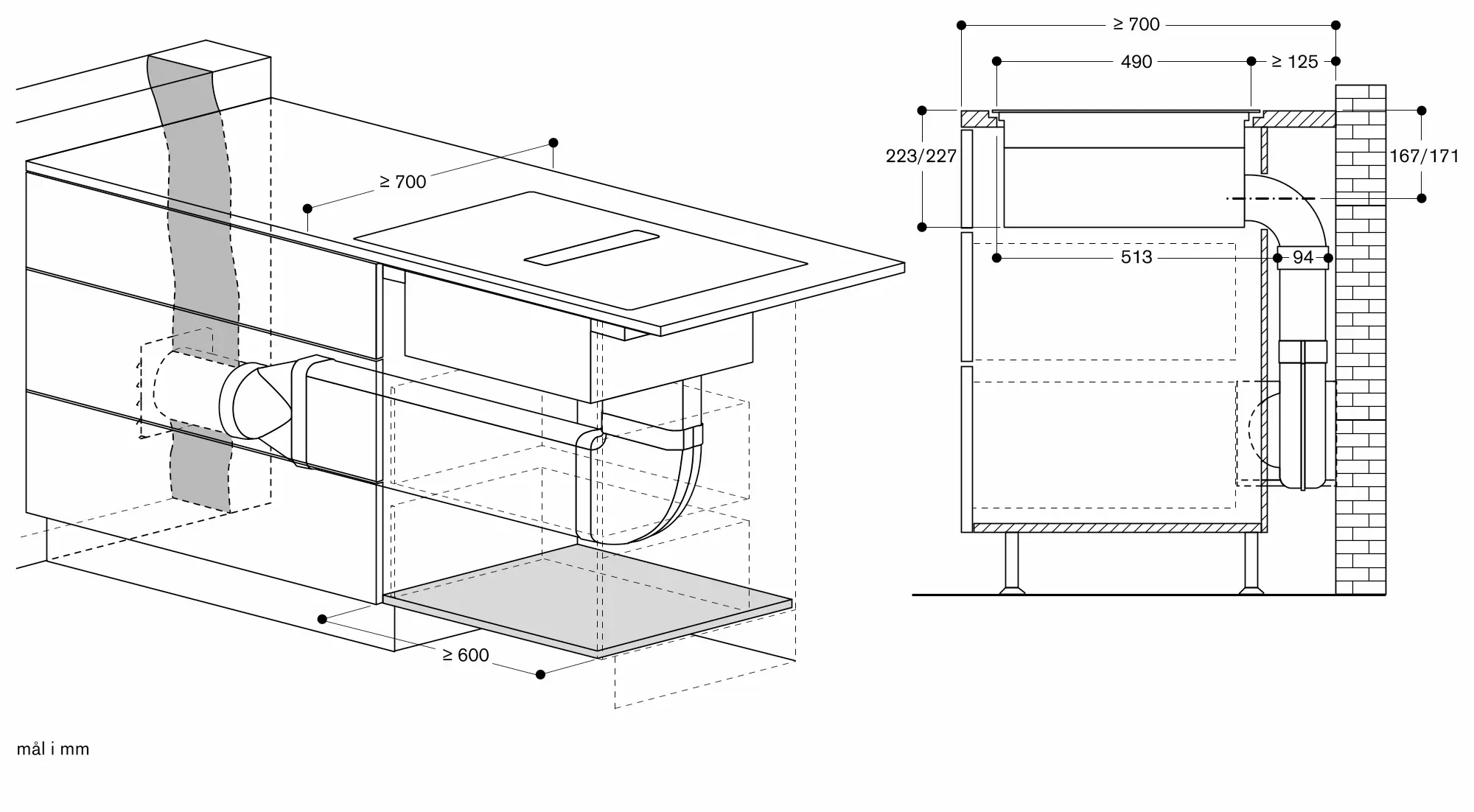 ≥ 700

≥ 600

≥ 700

490

≥ 125

223/227

167/171

513

94

mål i mm