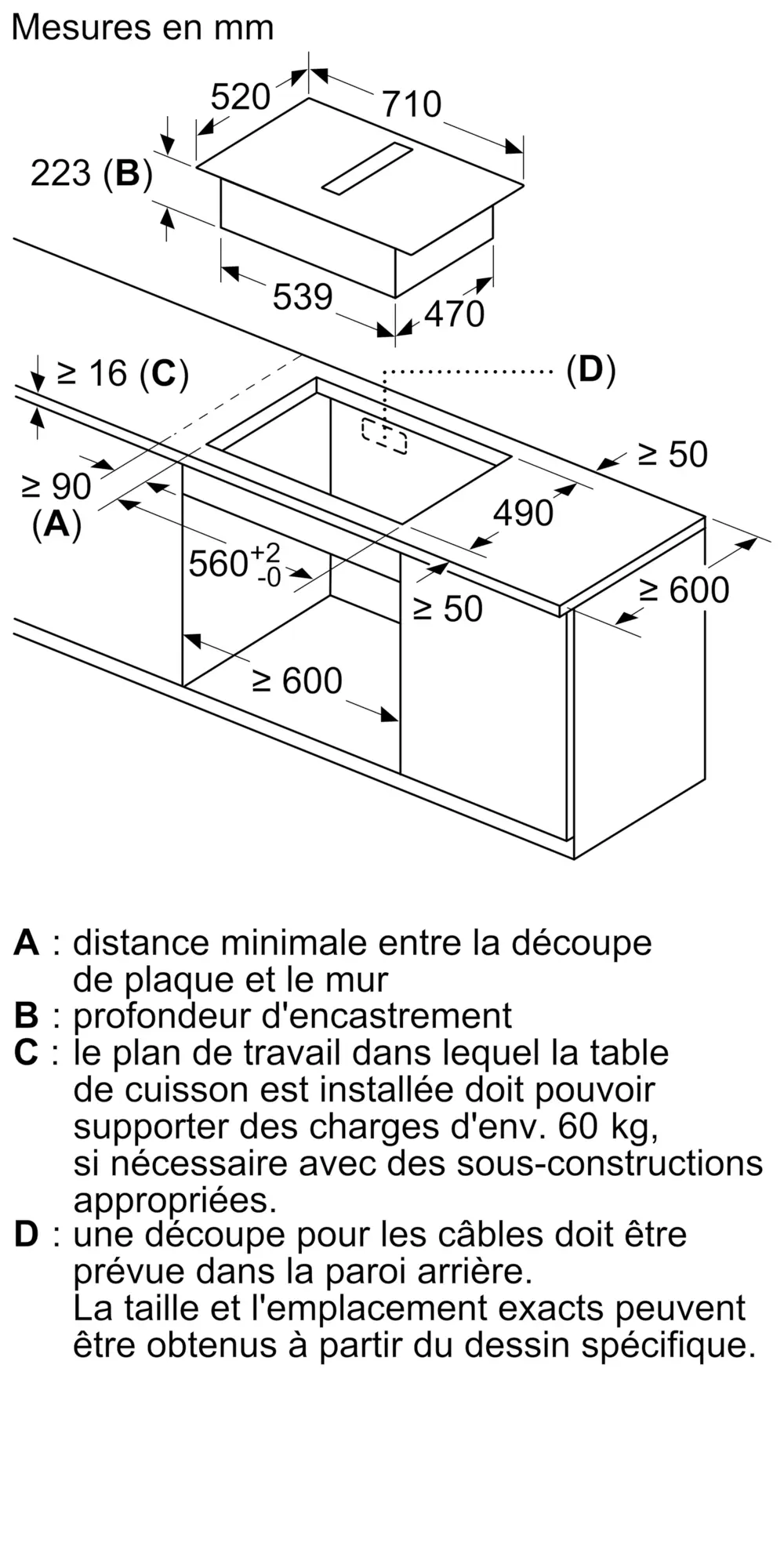 Mesures en mm

520
710
223 (B)
539
470
≥ 16 (C)
(D)
≥ 50
≥ 90 (A)
490
$560^{+2}_{-0}$
≥ 50
≥ 600
≥ 600

A : distance minimale entre la découpe de plaque et le mur
B : profondeur d'encastrement
C : le plan de travail dans lequel la table de cuisson est installée doit pouvoir supporter des charges d'env. 60 kg, si nécessaire avec des sous-constructions appropriées.
D : une découpe pour les câbles doit être prévue dans la paroi arrière. La taille et l'emplacement exacts peuvent être obtenus à partir du dessin spécifique.