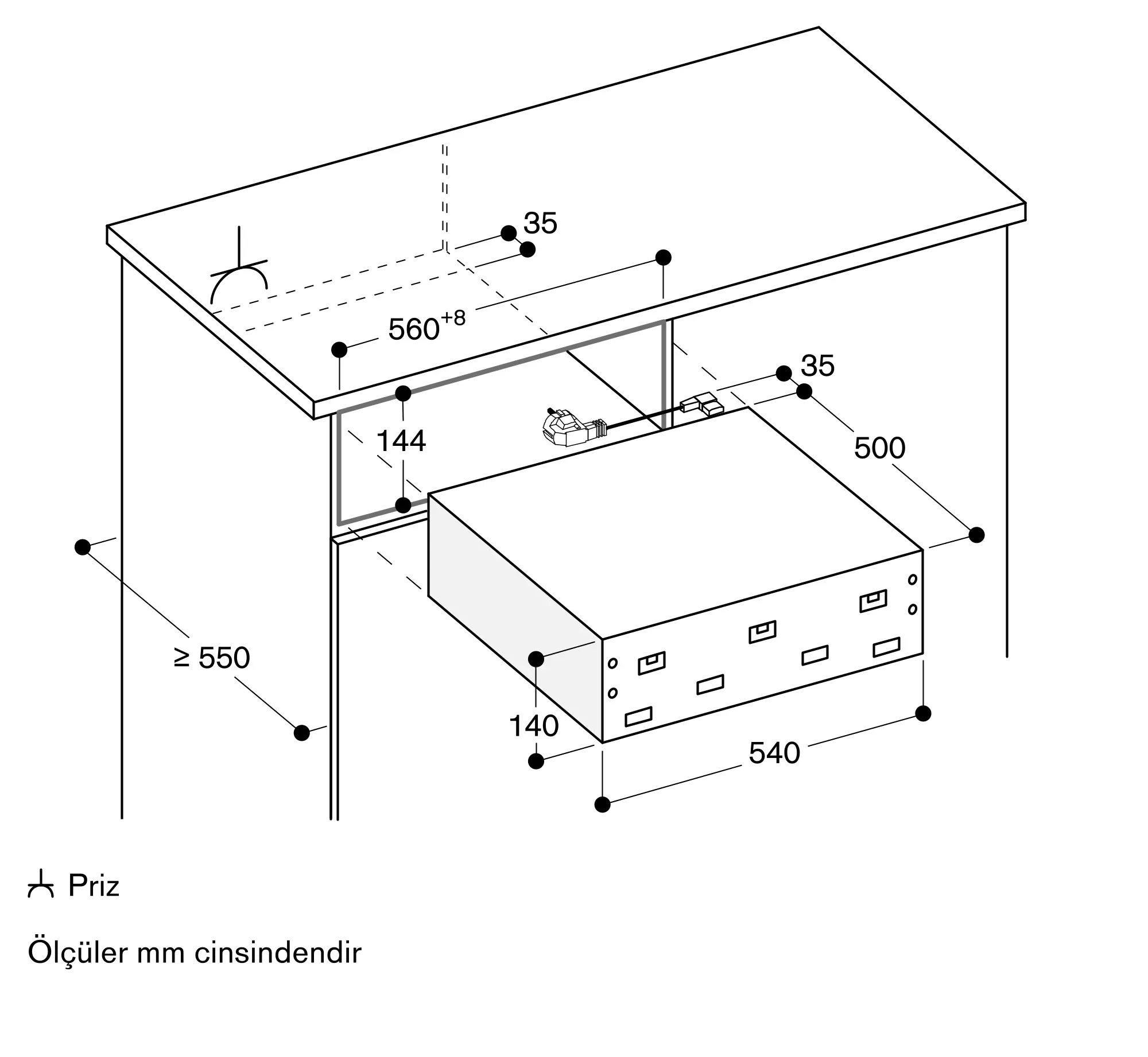 35

$560^{+8}$

35

144

500

≥ 550

140

540

Priz

Ölçüler mm cinsindendir