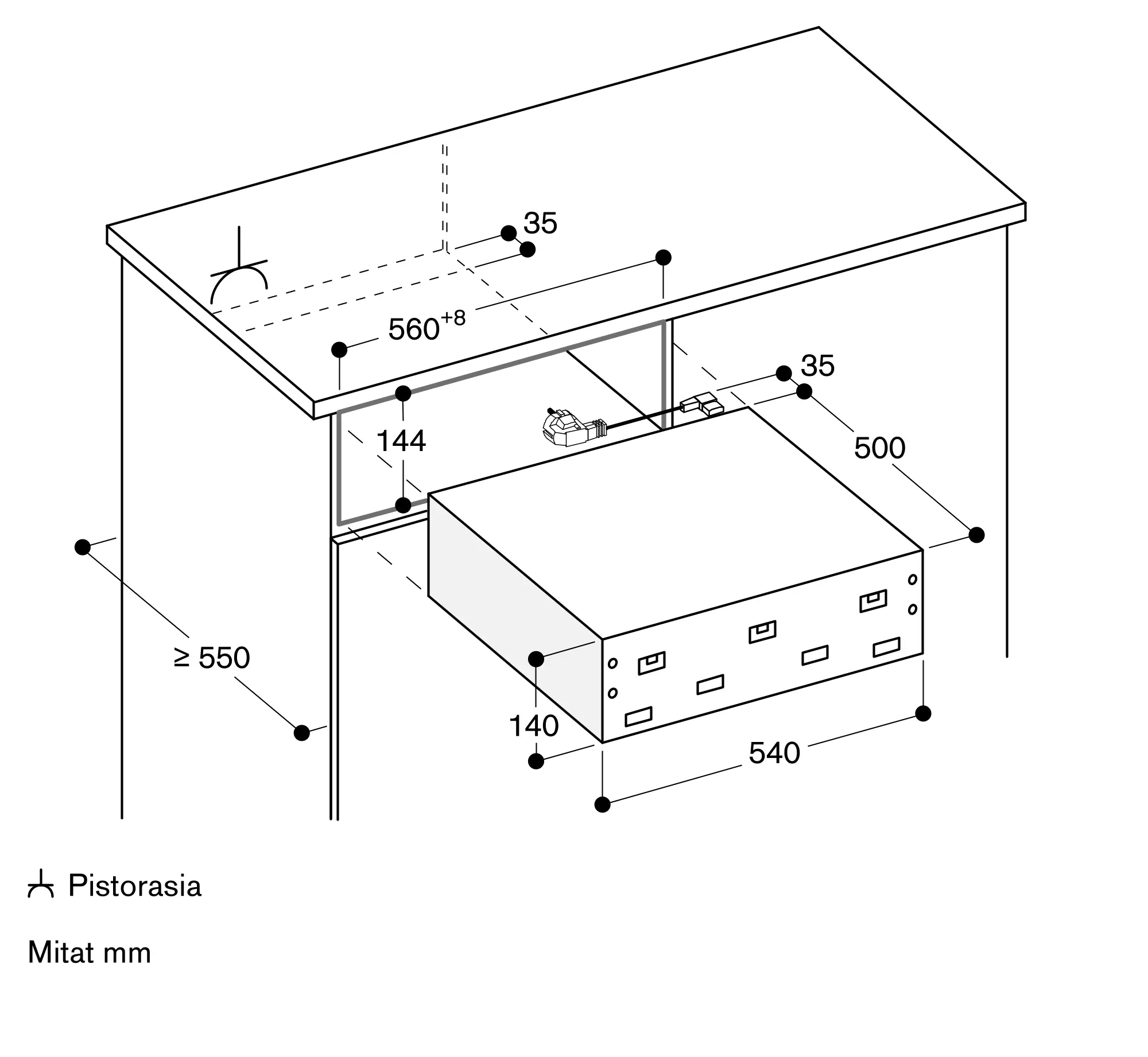 35

$560^{+8}$

35

144

500

≥ 550

140

540

Pistorasia

Mitat mm