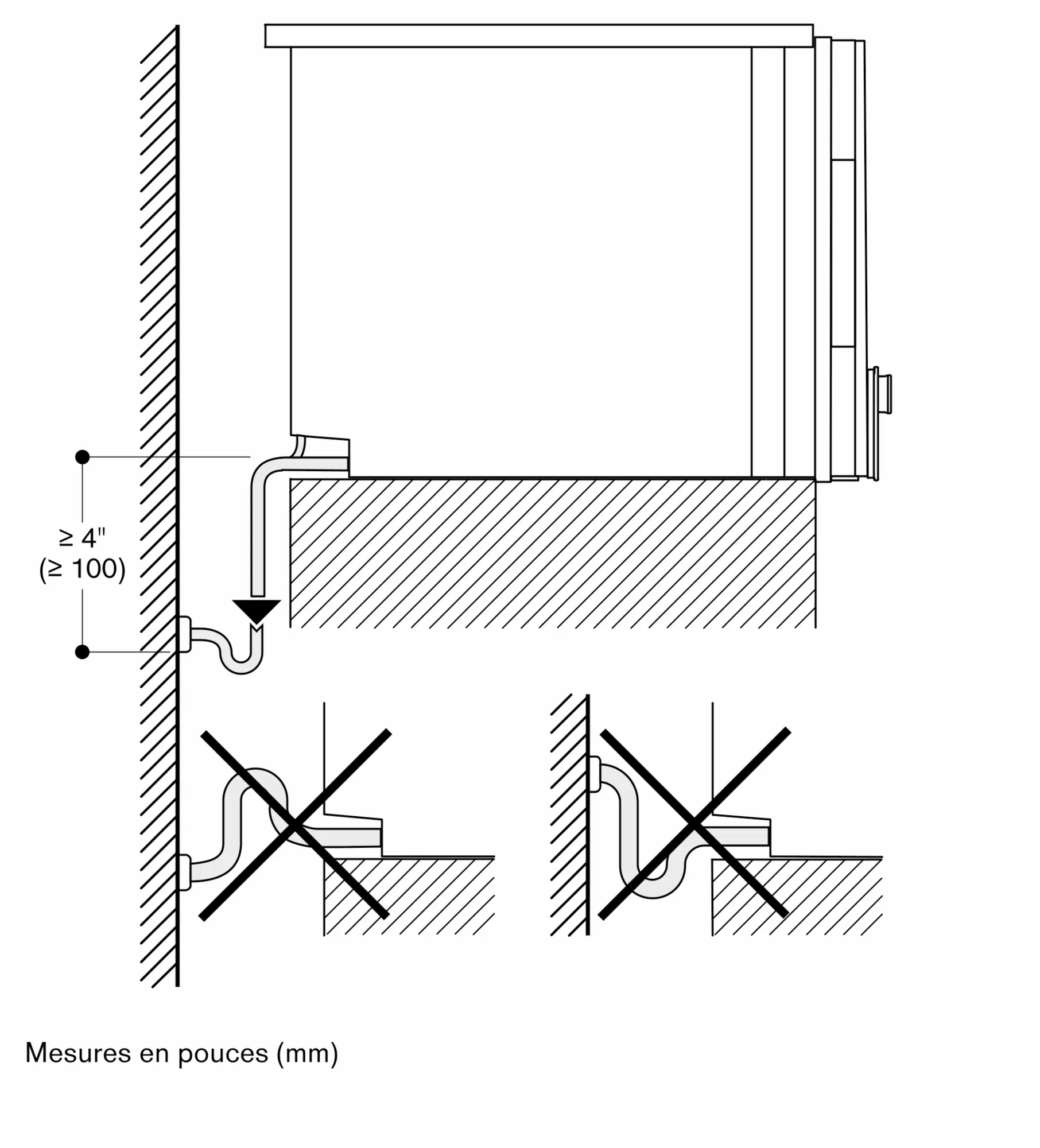 ≥ 4"
(≥ 100)

Mesures en pouces (mm)