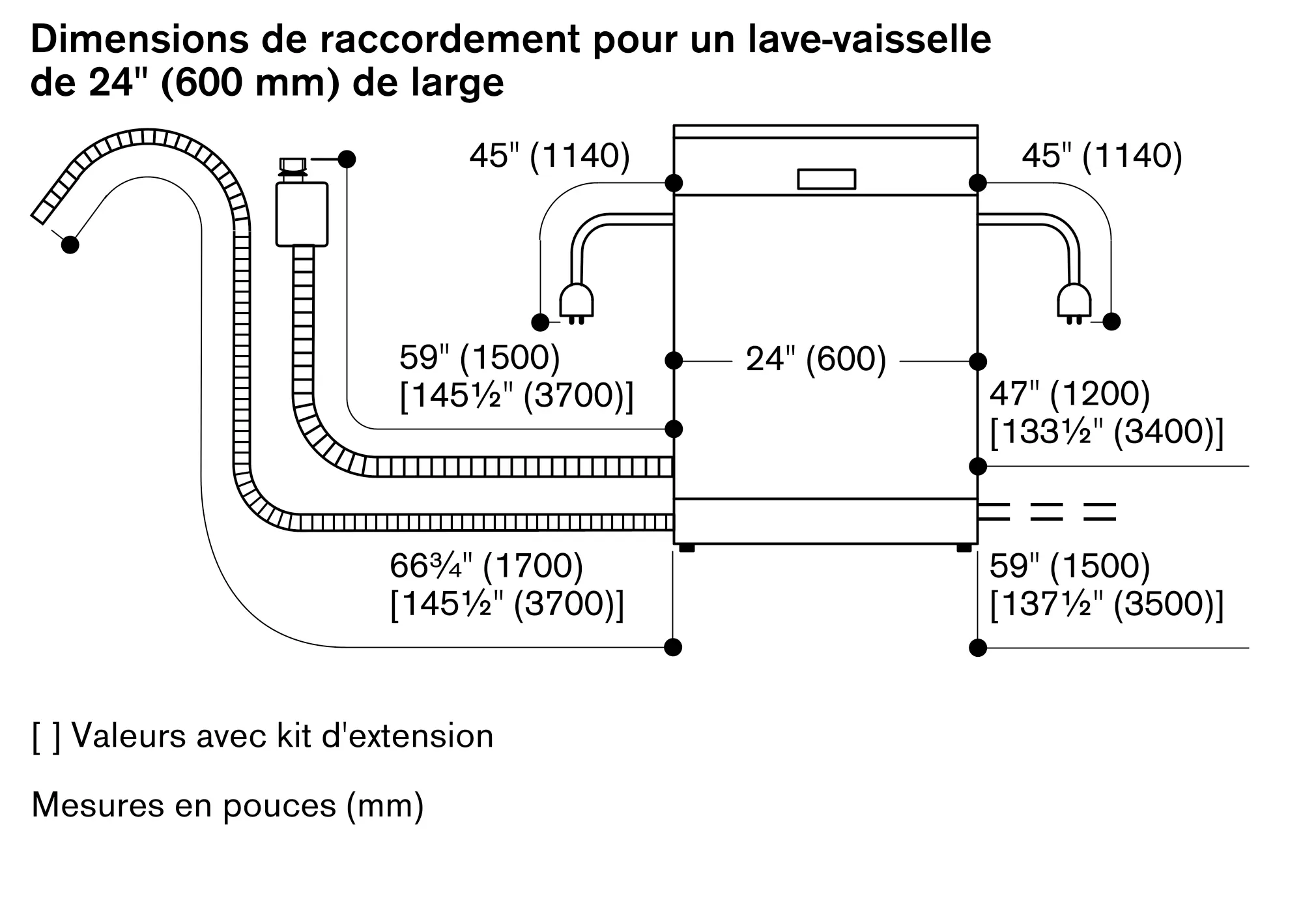 Dimensions de raccordement pour un lave-vaisselle de 24" (600 mm) de large

45" (1140)

45" (1140)

59" (1500)
[145½" (3700)]

24" (600)

47" (1200)
[133½" (3400)]

66¾" (1700)
[145½" (3700)]

59" (1500)
[137½" (3500)]

[ ] Valeurs avec kit d'extension

Mesures en pouces (mm)