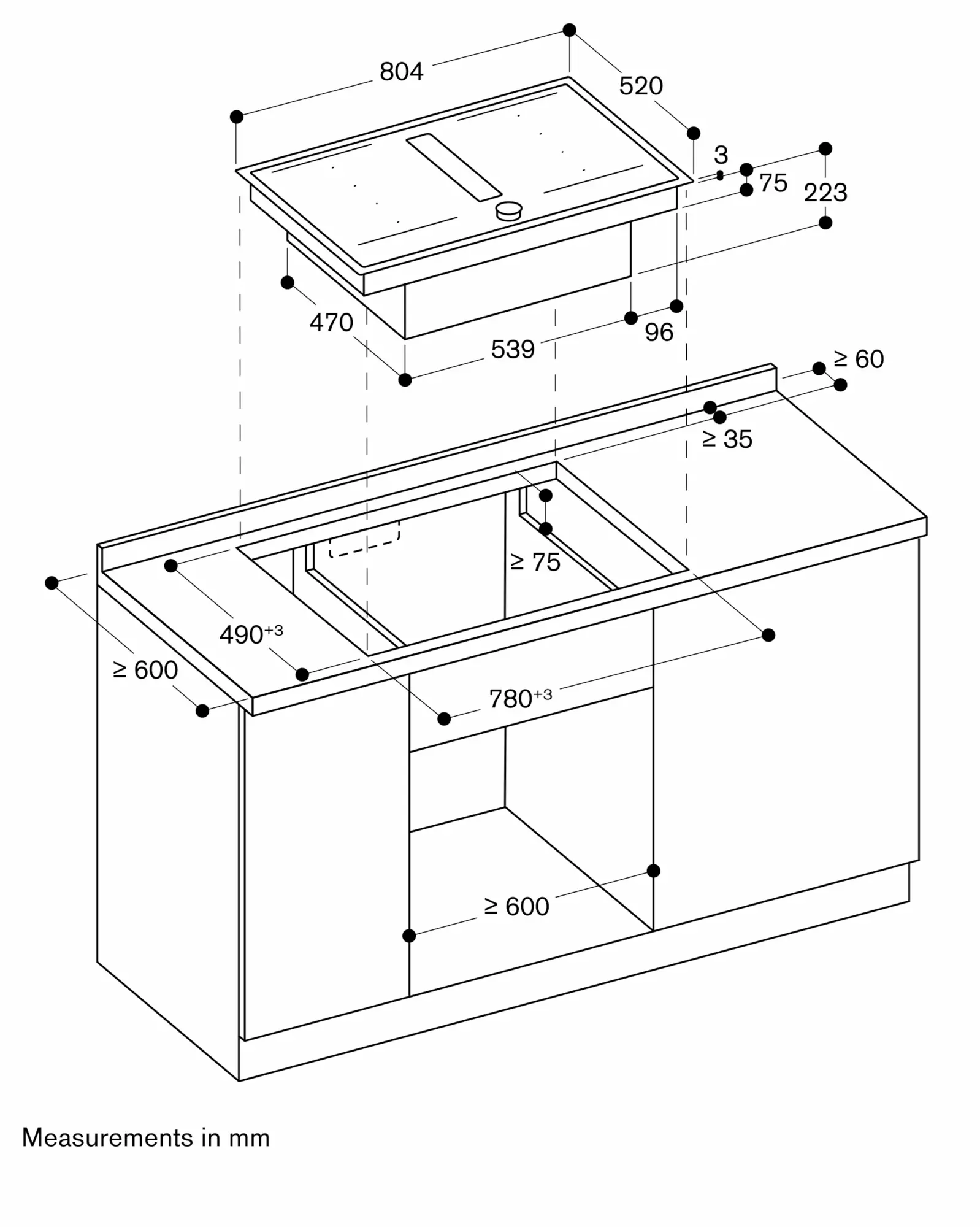 804

520

3

75

223

470

539

96

≥ 60

≥ 35

≥ 75

$490^{+3}$

≥ 600

$780^{+3}$

≥ 600

Measurements in mm