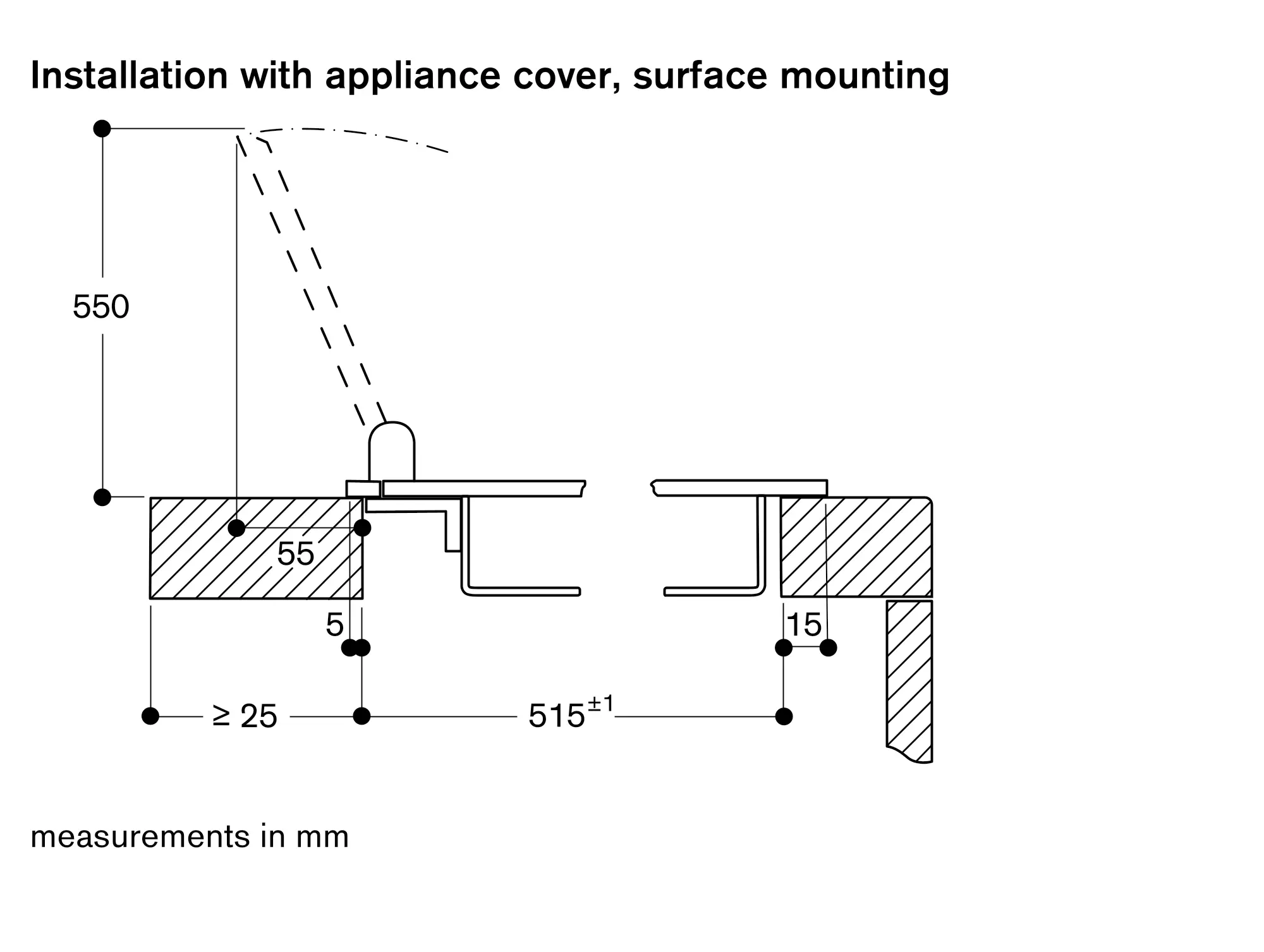 Installation with appliance cover, surface mounting

550

55

5

15

$\geq 25$

$515^{\pm 1}$

measurements in mm