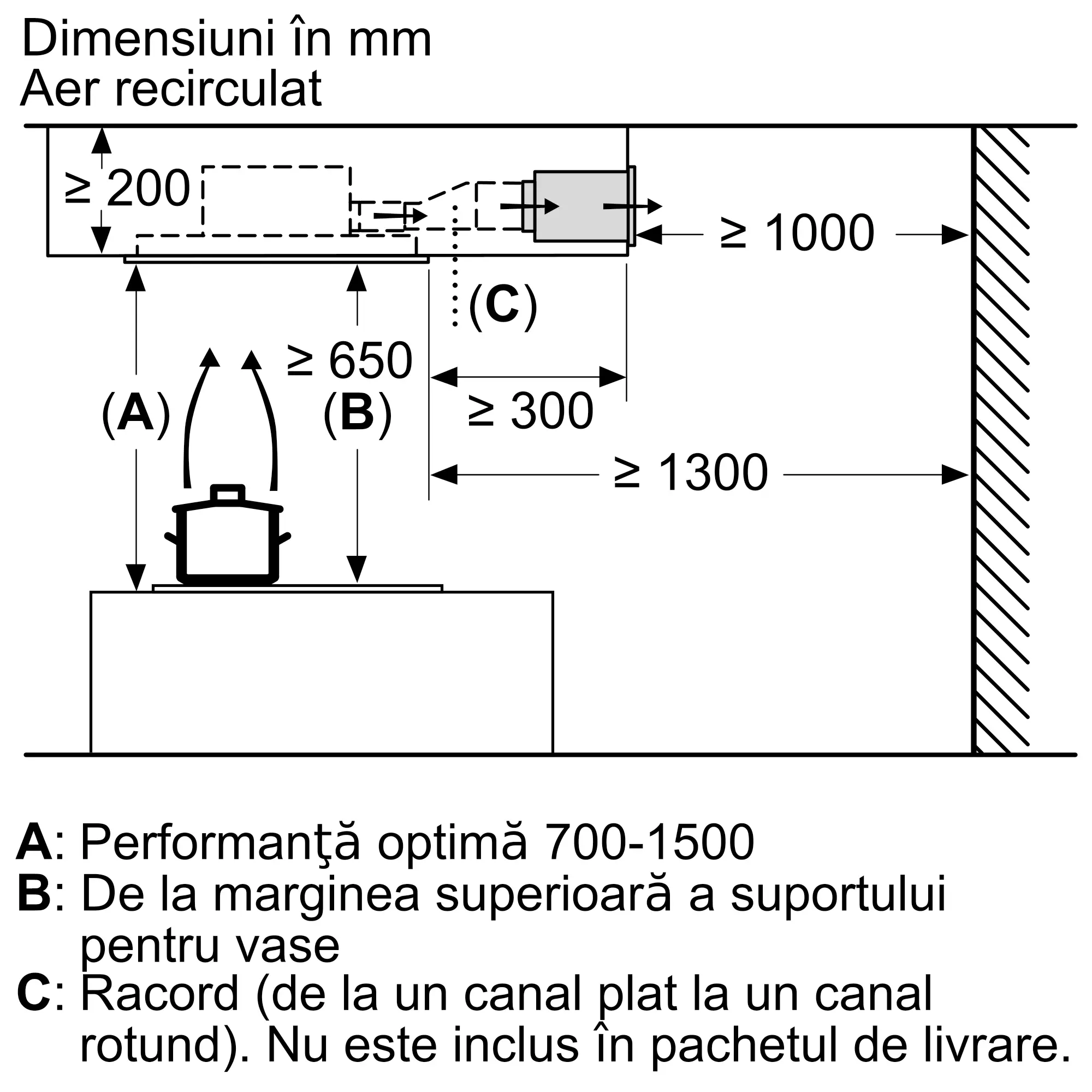 Dimensiuni în mm
Aer recirculat

≥ 200

≥ 1000

(C)

≥ 650

(A)

(B)

≥ 300

≥ 1300

A: Performanţă optimă 700-1500
B: De la marginea superioară a suportului pentru vase
C: Racord (de la un canal plat la un canal rotund). Nu este inclus în pachetul de livrare.