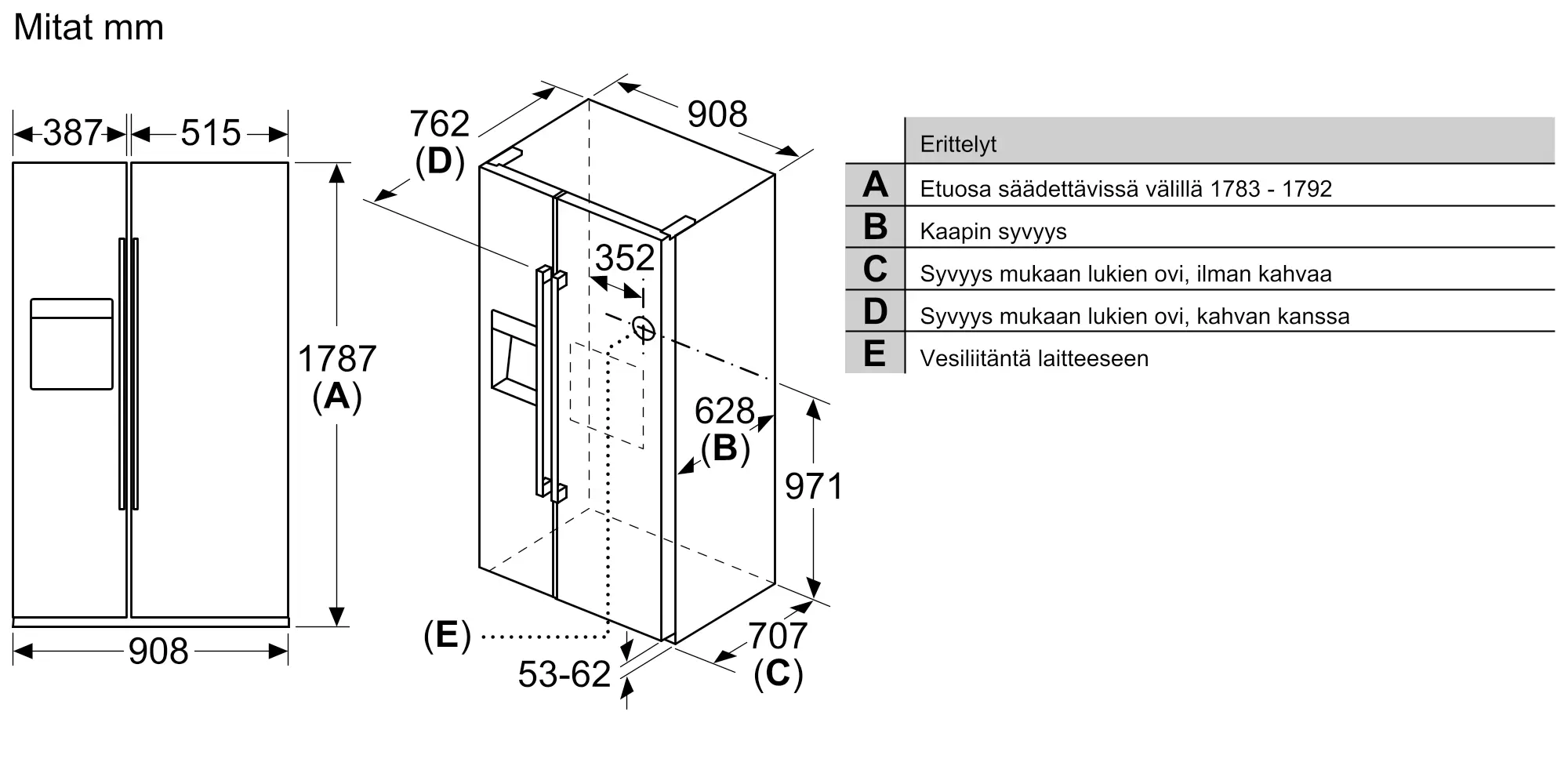 Mitat mm

387
515
1787
(A)
908

762
(D)
908
352
628
(B)
971
707
(C)
(E)
53-62

|   | Erittelyt |
|---|---|
| A | Etuosa säädettävissä välillä 1783 - 1792 |
| B | Kaapin syvyys |
| C | Syvyys mukaan lukien ovi, ilman kahvaa |
| D | Syvyys mukaan lukien ovi, kahvan kanssa |
| E | Vesiliitäntä laitteeseen |