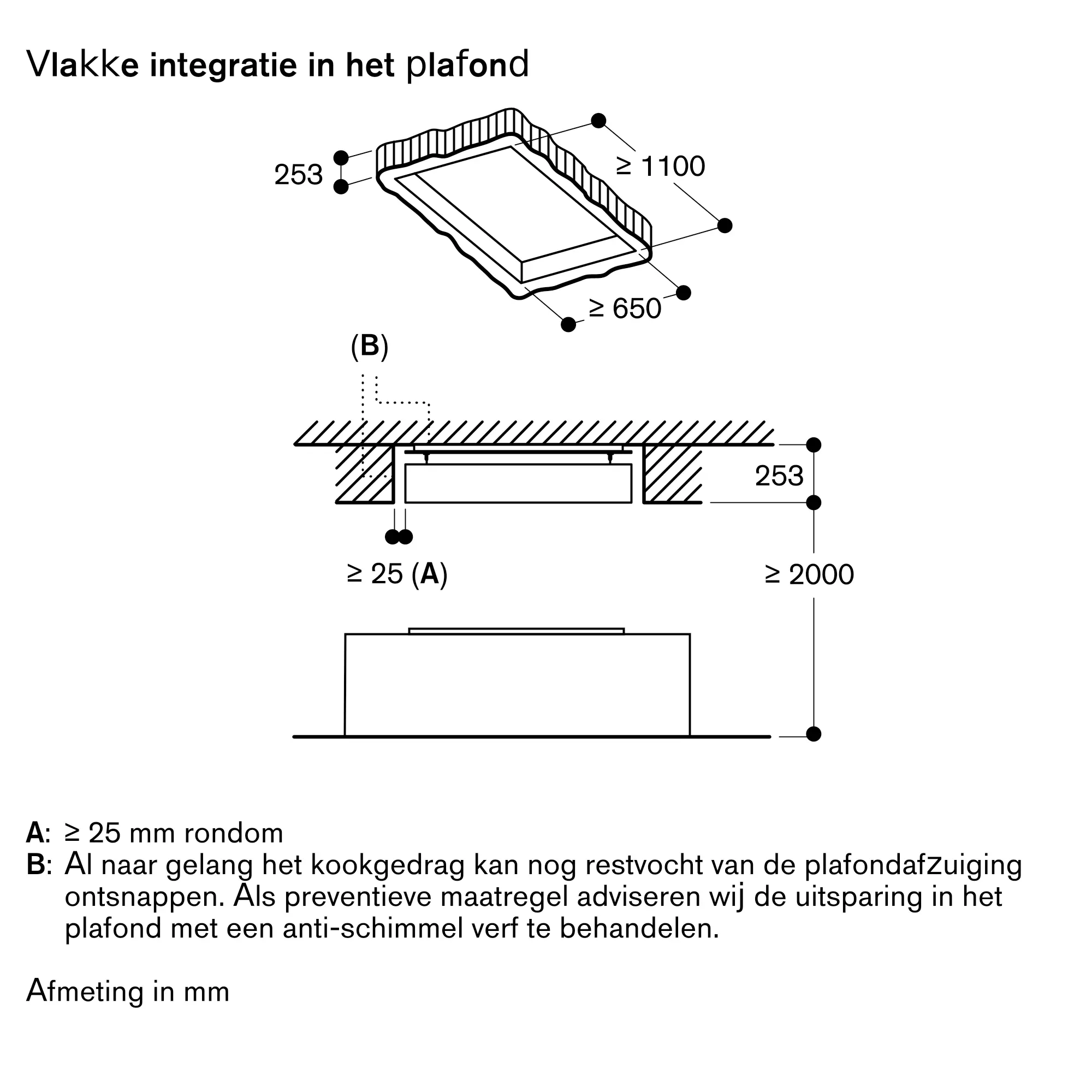 Vlakke integratie in het plafond

253

≥ 1100

≥ 650

(B)

253

≥ 25 (A)

≥ 2000

A: ≥ 25 mm rondom
B: Al naar gelang het kookgedrag kan nog restvocht van de plafondafzuiging ontsnappen. Als preventieve maatregel adviseren wij de uitsparing in het plafond met een anti-schimmel verf te behandelen.

Afmeting in mm