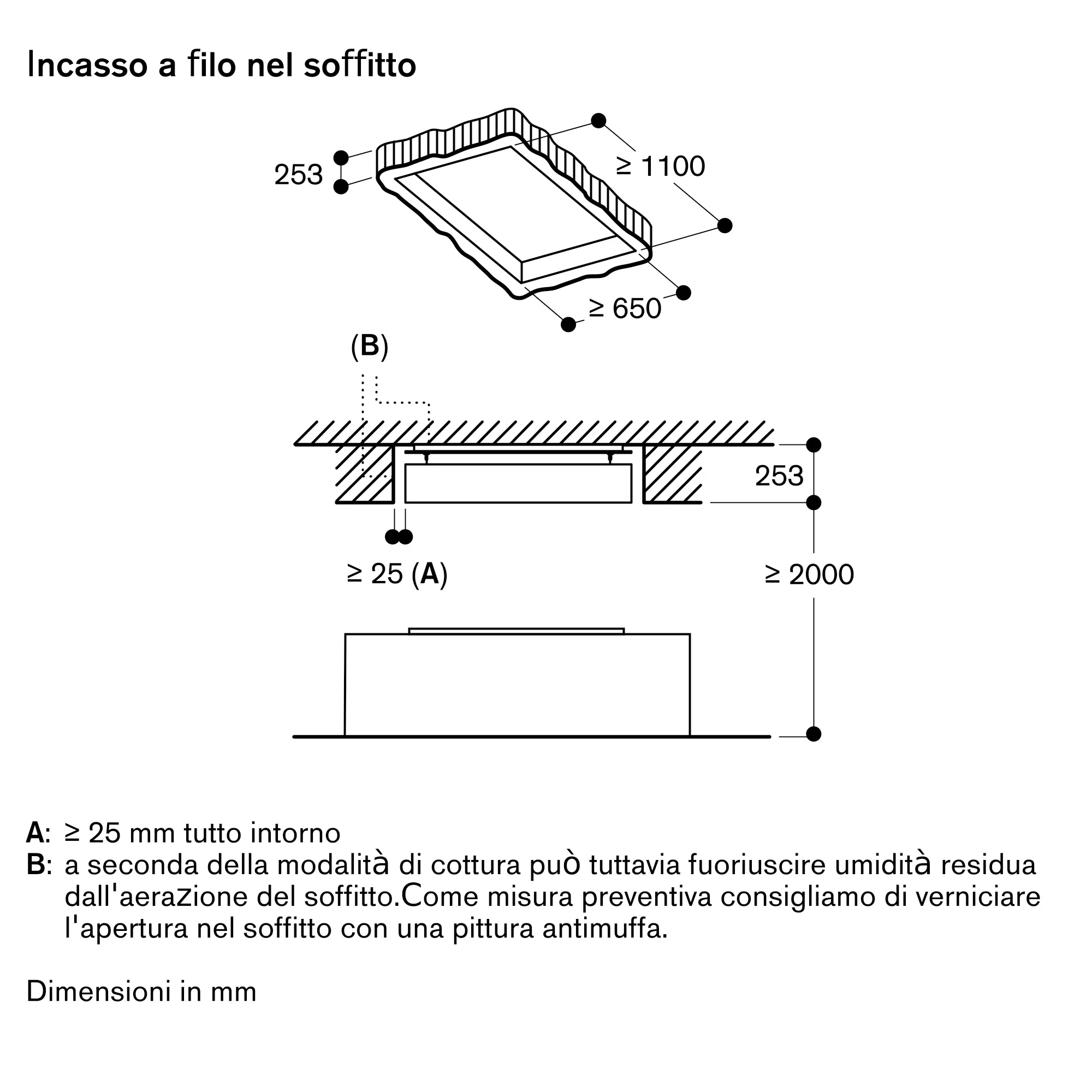 Incasso a filo nel soffitto

253

≥ 1100

≥ 650

(B)

253

≥ 25 (A)

≥ 2000

A: ≥ 25 mm tutto intorno
B: a seconda della modalità di cottura può tuttavia fuoriuscire umidità residua dall'aerazione del soffitto.Come misura preventiva consigliamo di verniciare l'apertura nel soffitto con una pittura antimuffa.

Dimensioni in mm