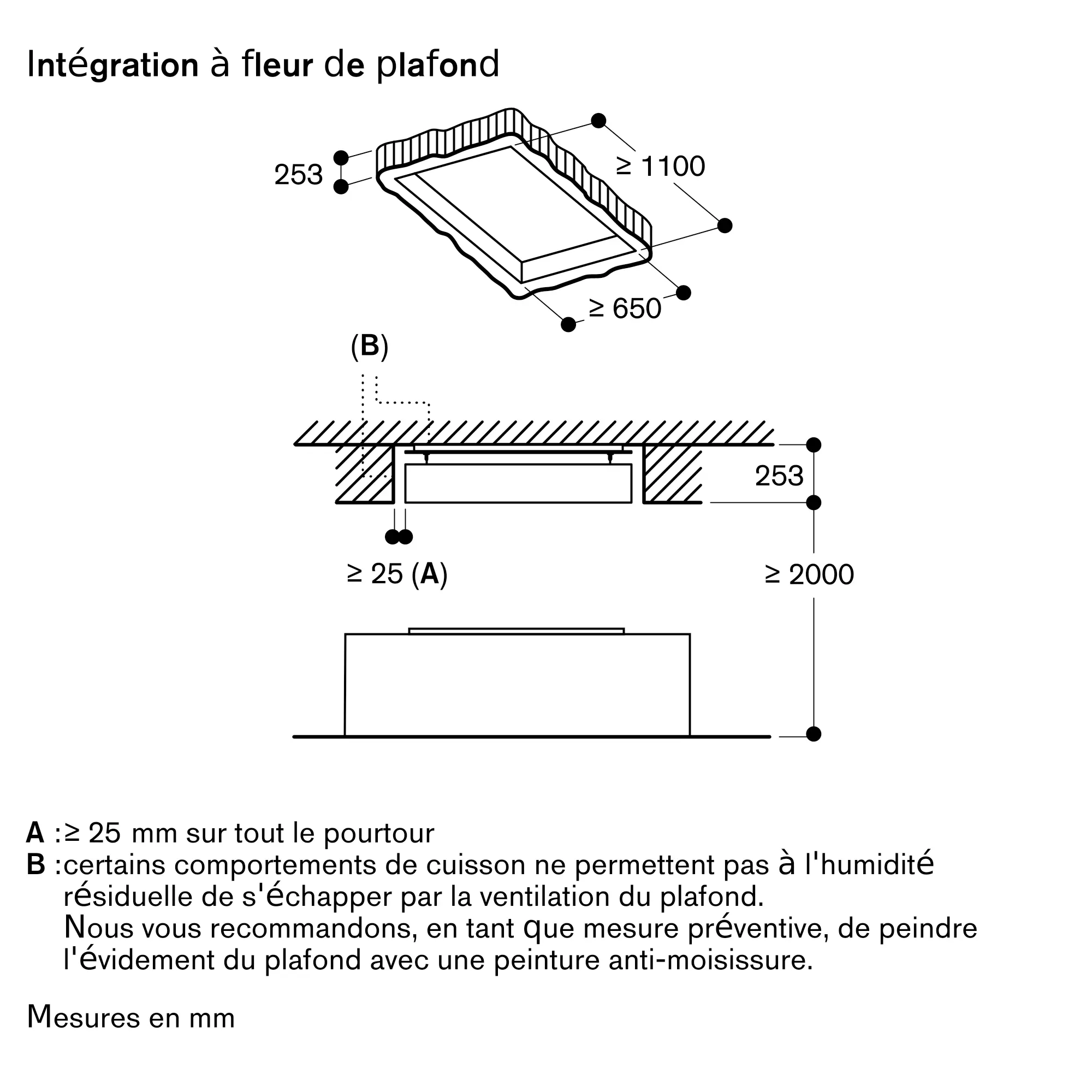 Intégration à fleur de plafond

253

≥ 1100

≥ 650

(B)

253

≥ 25 (A)

≥ 2000

A :≥ 25 mm sur tout le pourtour
B :certains comportements de cuisson ne permettent pas à l'humidité résiduelle de s'échapper par la ventilation du plafond.
Nous vous recommandons, en tant que mesure préventive, de peindre l'évidement du plafond avec une peinture anti-moisissure.

Mesures en mm