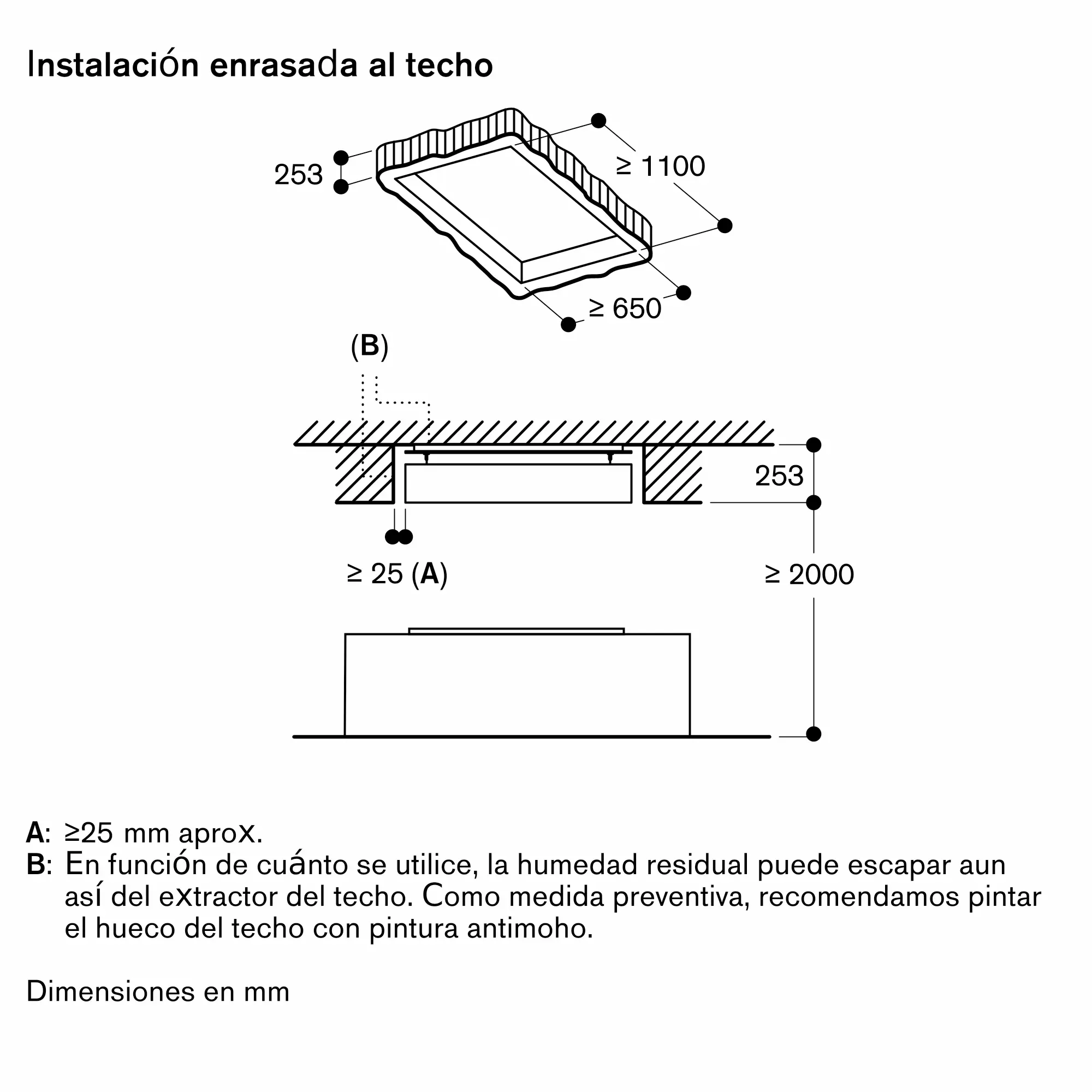 Instalación enrasada al techo

253

≥ 1100

≥ 650

(B)

253

≥ 25 (A)

≥ 2000

A: ≥25 mm aprox.
B: En función de cuánto se utilice, la humedad residual puede escapar aun así del extractor del techo. Como medida preventiva, recomendamos pintar el hueco del techo con pintura antimoho.

Dimensiones en mm