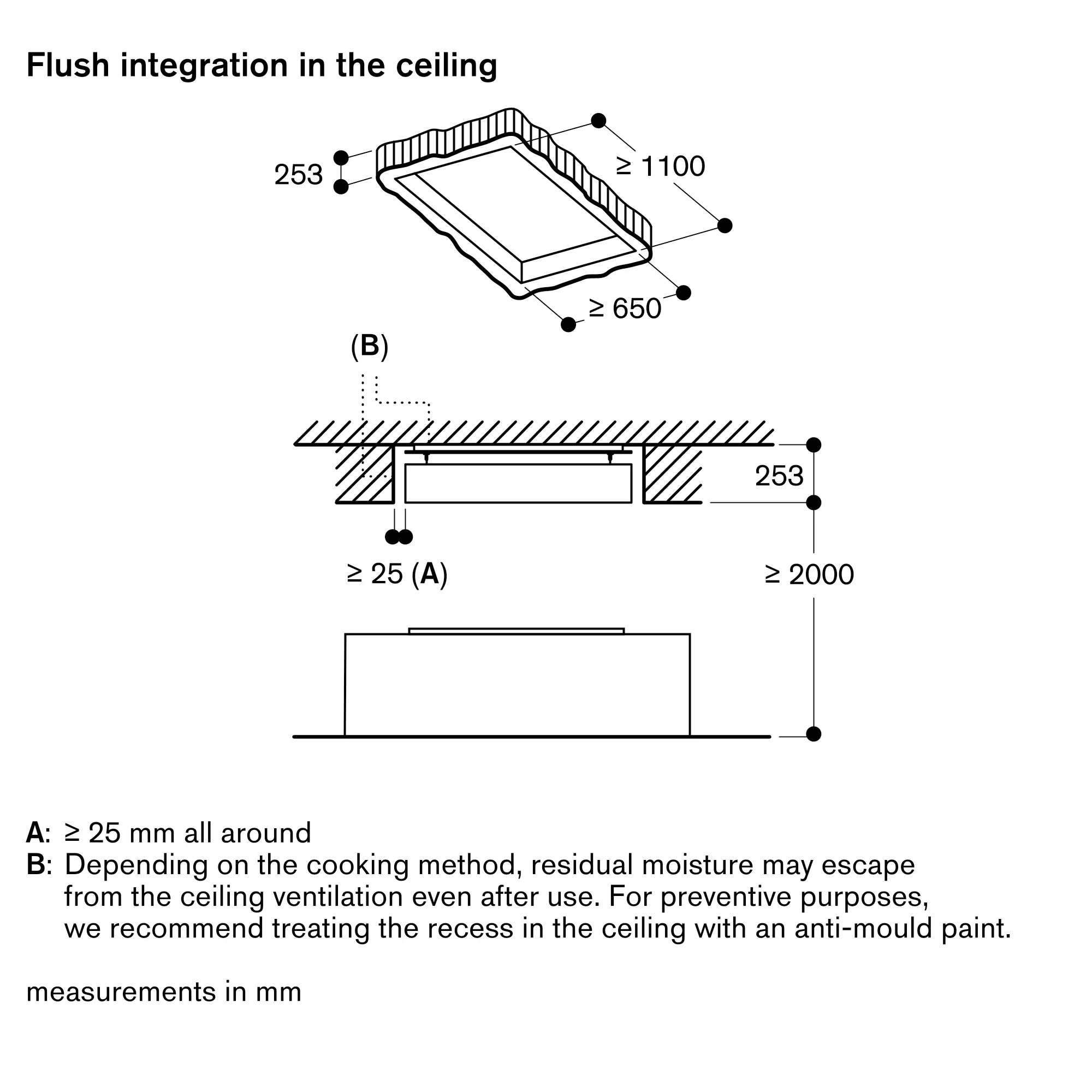 Flush integration in the ceiling

253

≥ 1100

≥ 650

(B)

253

≥ 25 (A)

≥ 2000

A: ≥ 25 mm all around
B: Depending on the cooking method, residual moisture may escape from the ceiling ventilation even after use. For preventive purposes, we recommend treating the recess in the ceiling with an anti-mould paint.

measurements in mm