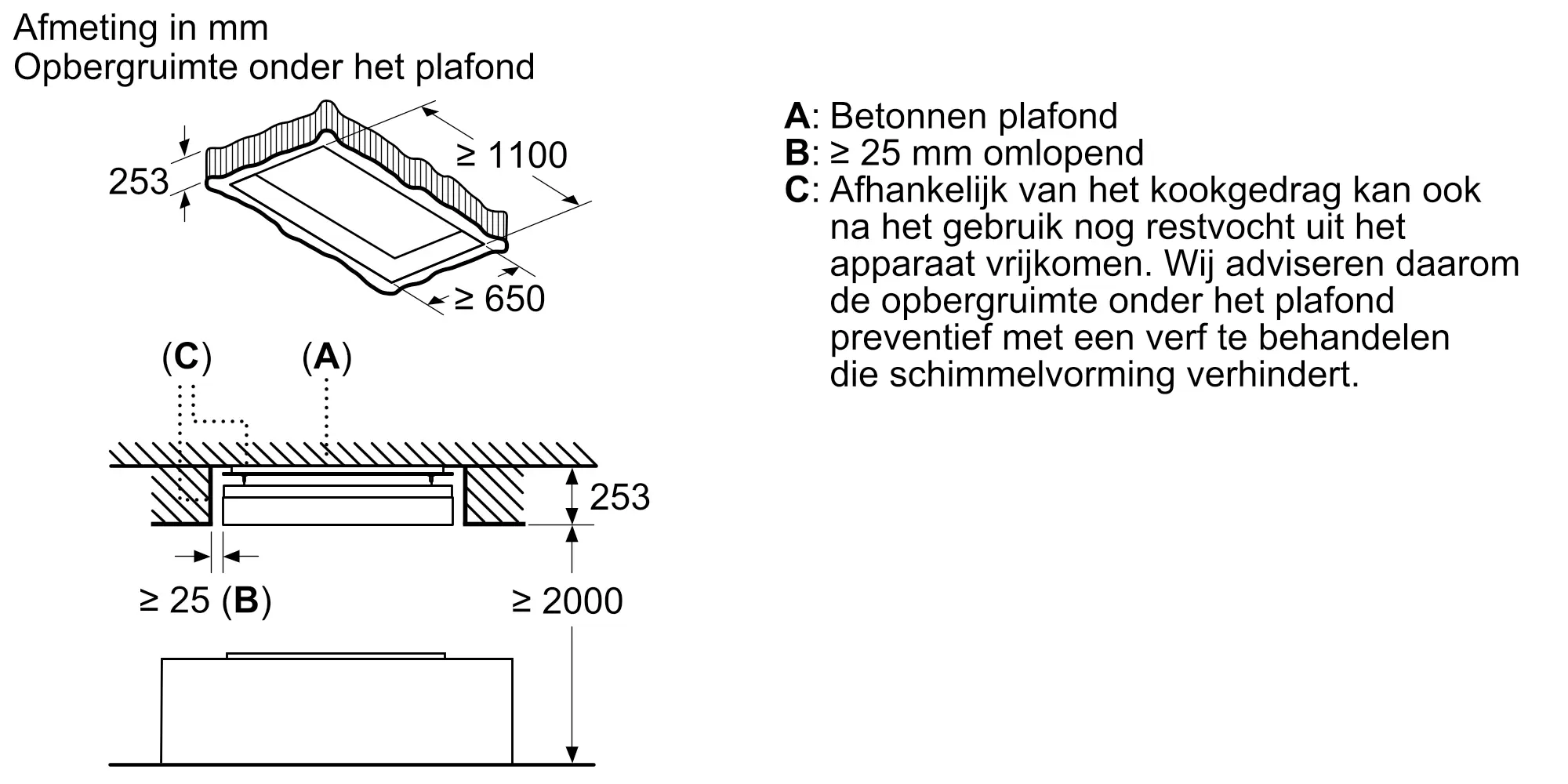 Afmeting in mm
Opbergruimte onder het plafond

253

≥ 1100

≥ 650

(C)

(A)

253

≥ 25 (B)

≥ 2000

A: Betonnen plafond
B: ≥ 25 mm omlopend
C: Afhankelijk van het kookgedrag kan ook na het gebruik nog restvocht uit het apparaat vrijkomen. Wij adviseren daarom de opbergruimte onder het plafond preventief met een verf te behandelen die schimmelvorming verhindert.