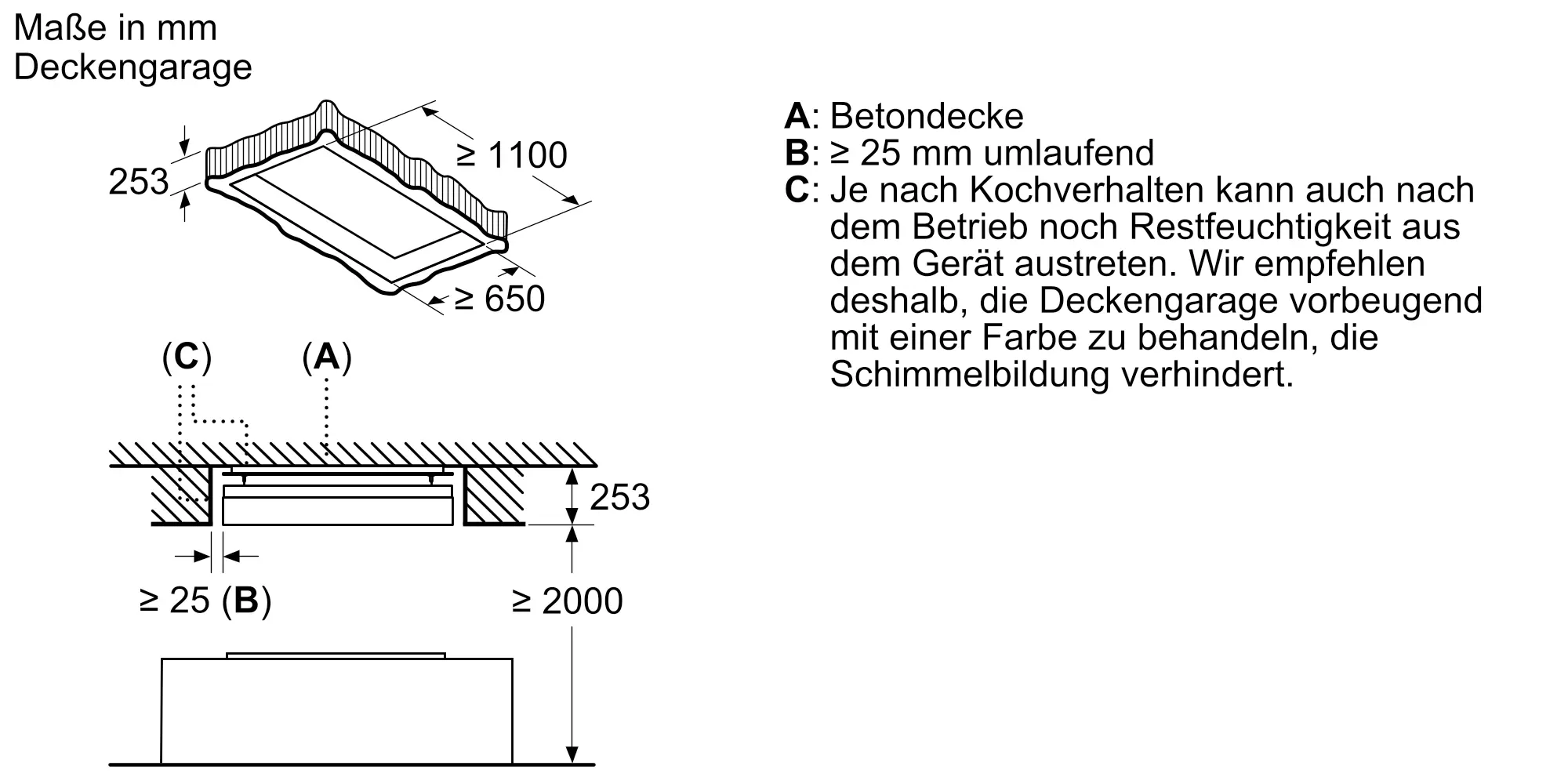 Maße in mm
Deckengarage

253

≥ 1100

≥ 650

(C) (A)

253

≥ 25 (B)

≥ 2000

A: Betondecke
B: ≥ 25 mm umlaufend
C: Je nach Kochverhalten kann auch nach dem Betrieb noch Restfeuchtigkeit aus dem Gerät austreten. Wir empfehlen deshalb, die Deckengarage vorbeugend mit einer Farbe zu behandeln, die Schimmelbildung verhindert.