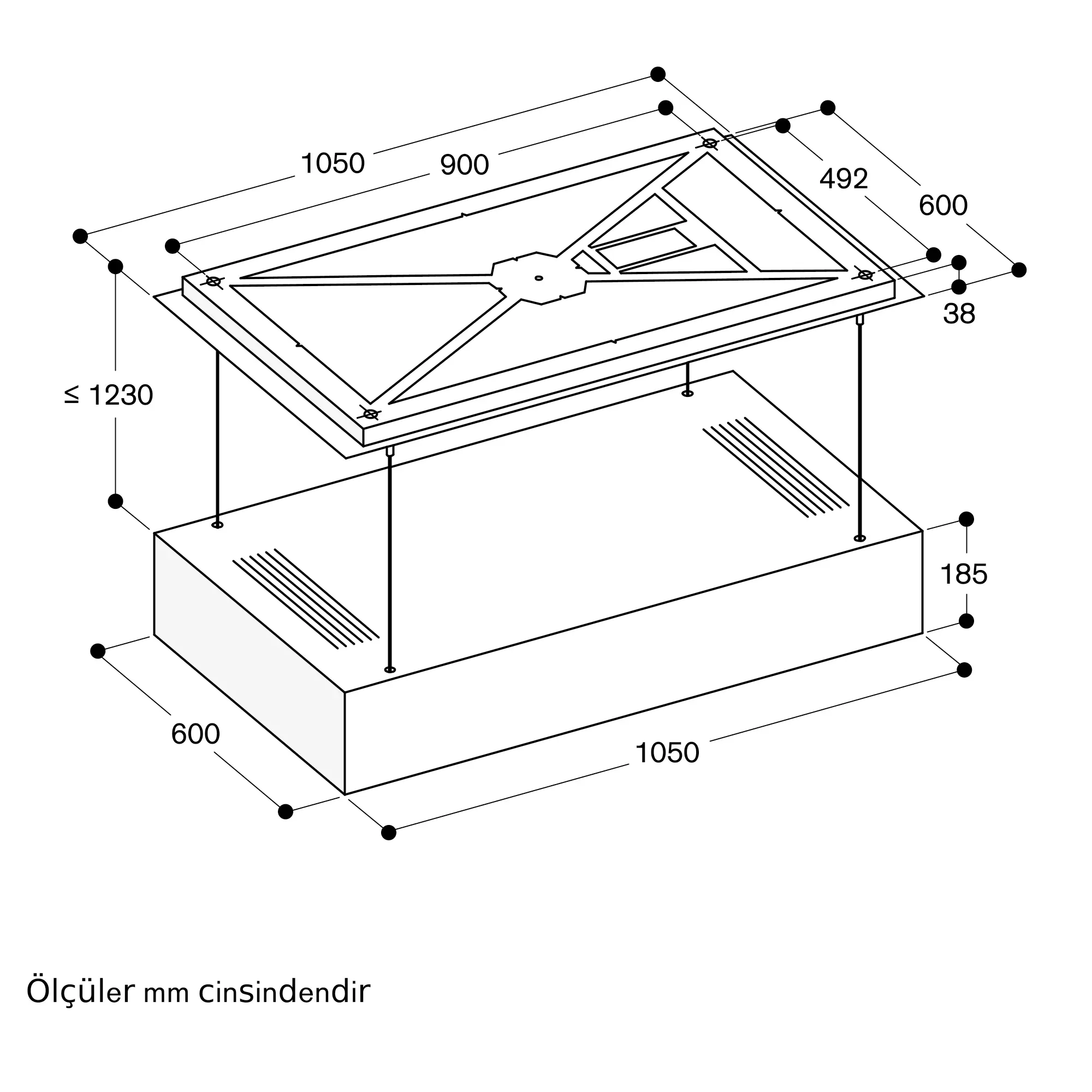 1050
900
492
600
38
≤ 1230
185
600
1050

Ölçüler mm cinsindendir