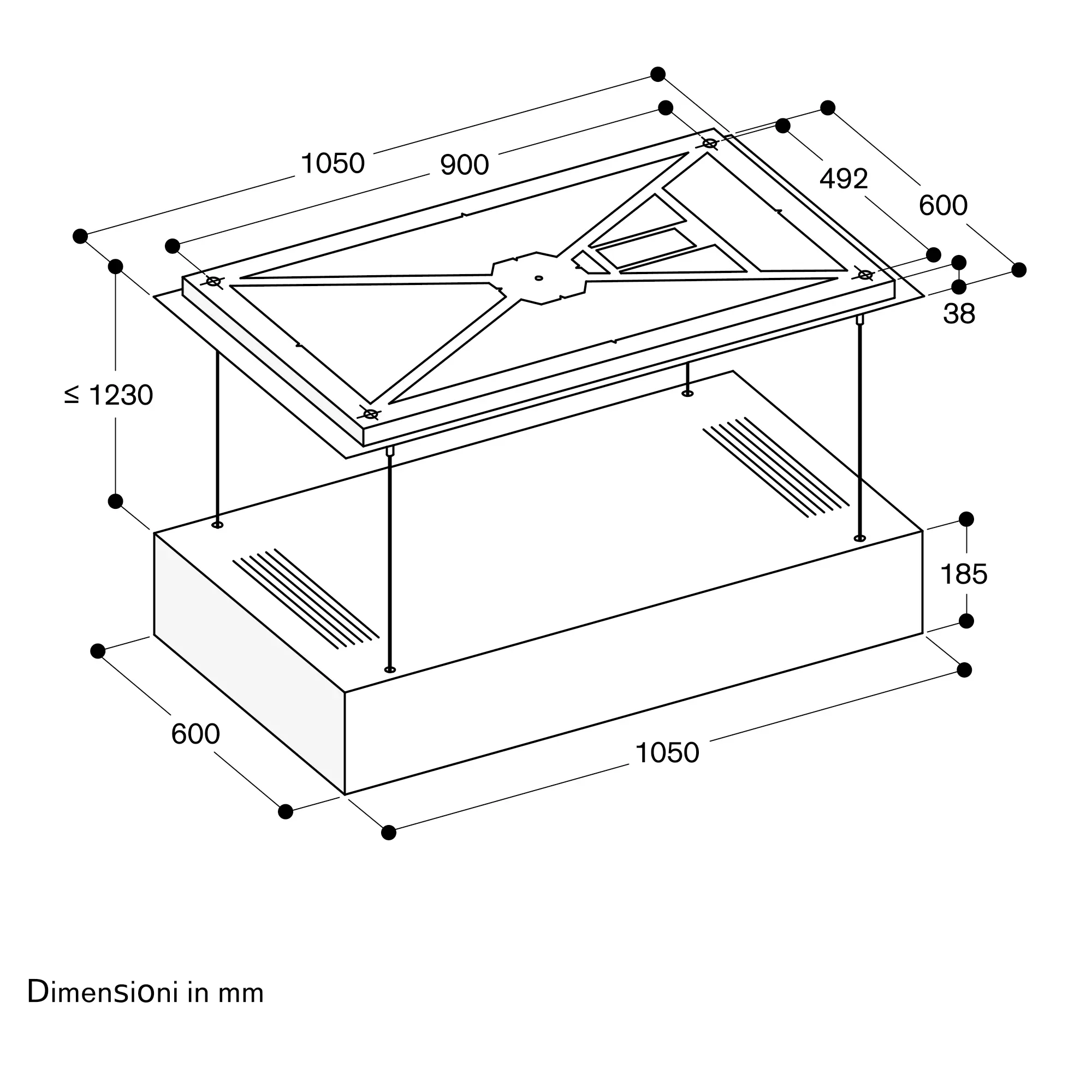 1050
900
492
600
38
≤ 1230
185
600
1050

Dimensioni in mm