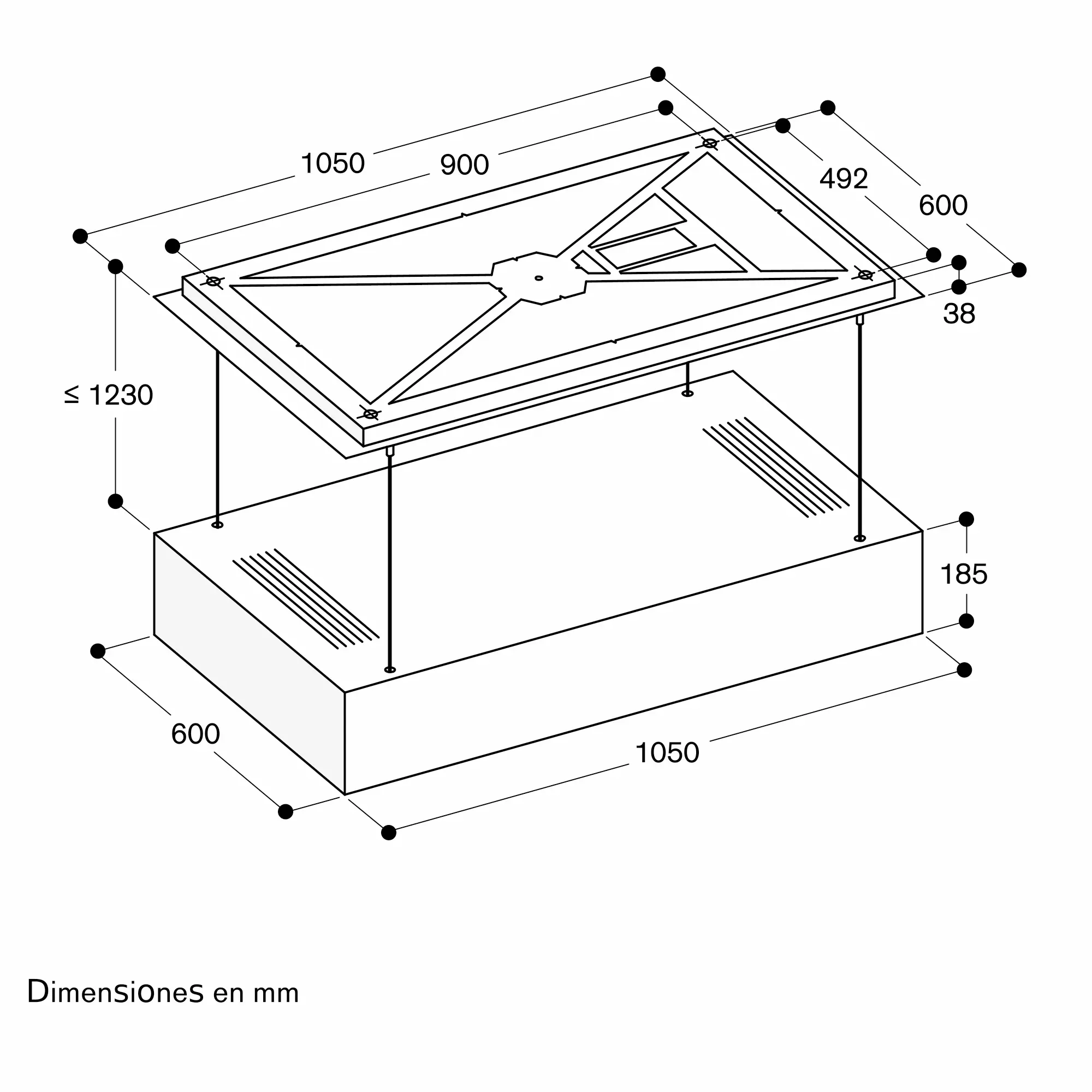 1050
900
492
600
38
≤ 1230
185
600
1050

Dimensiones en mm