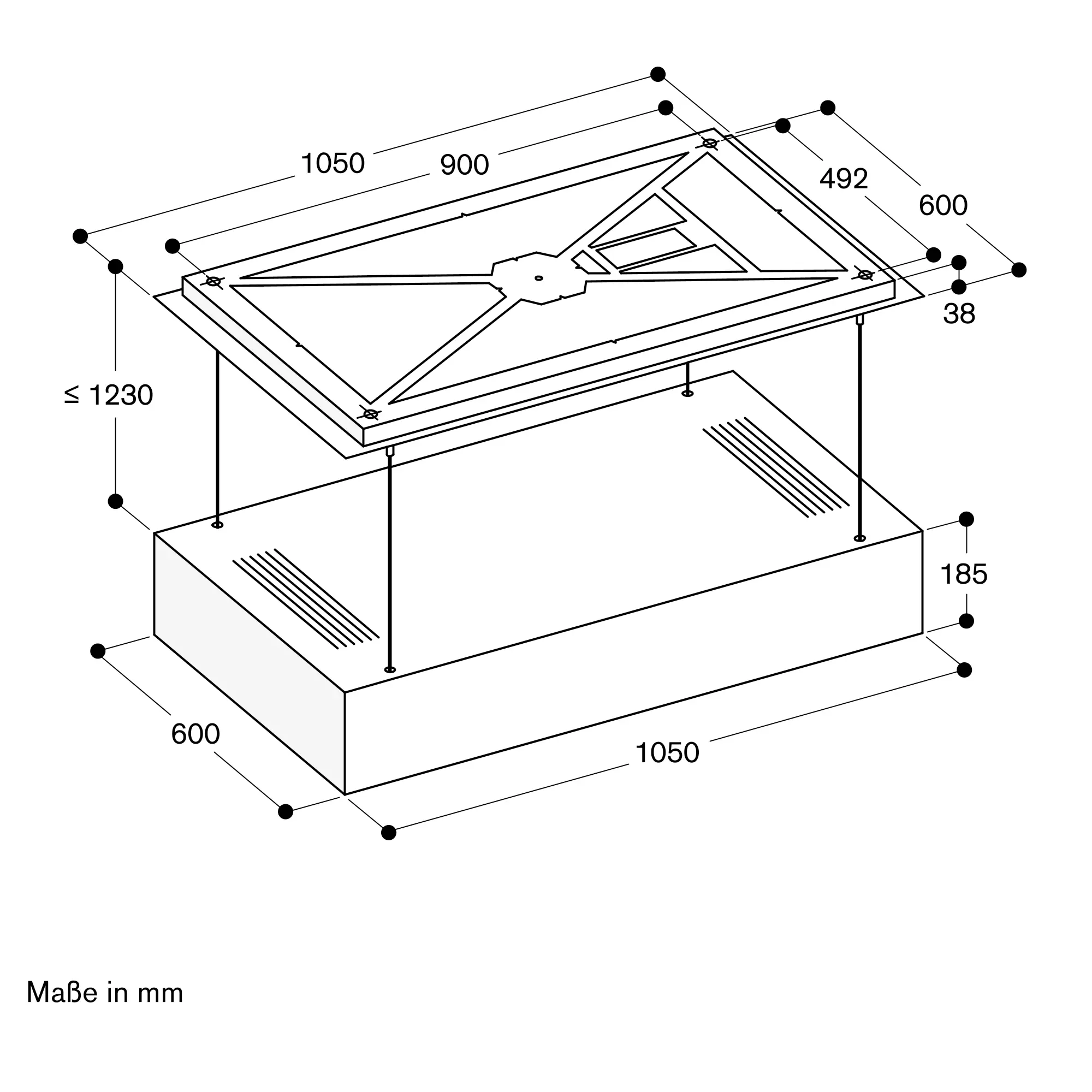 1050
900
492
600
38
≤ 1230
185
600
1050

Maße in mm