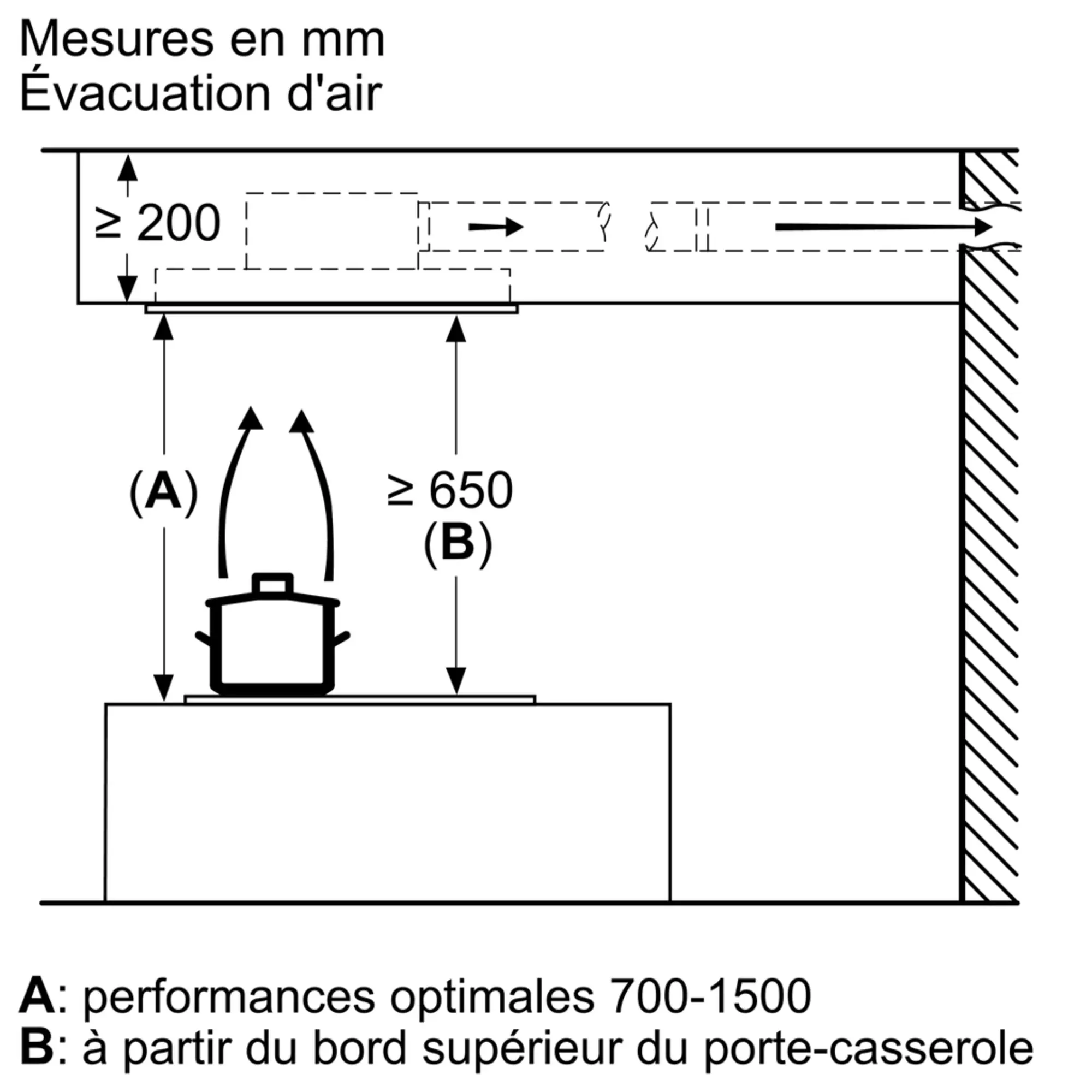 Mesures en mm
Évacuation d'air

≥ 200

(A)

≥ 650
(B)

A: performances optimales 700-1500
B: à partir du bord supérieur du porte-casserole