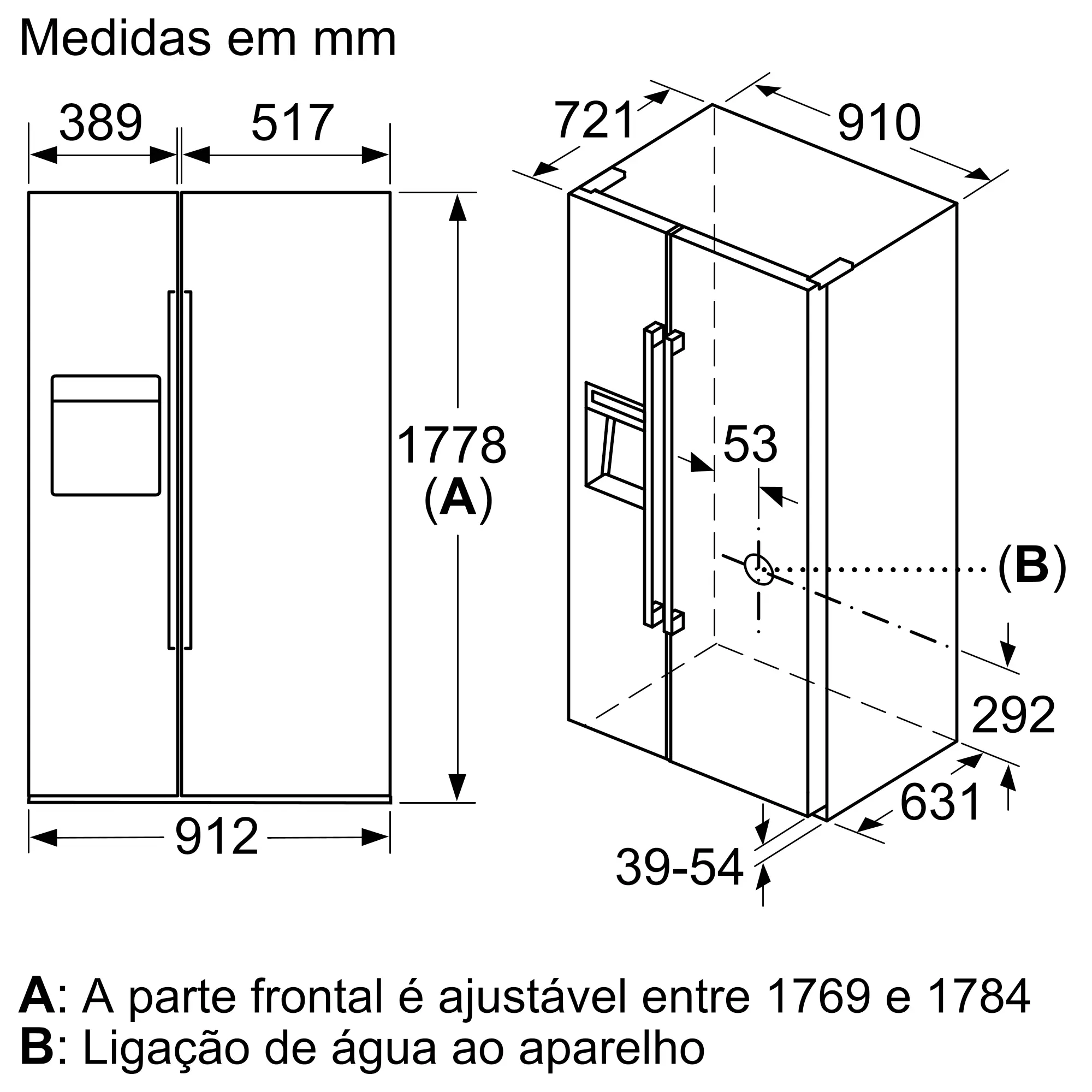 Medidas em mm

389

517

1778
(A)

912

721

910

53

(B)

292

631

39-54

A: A parte frontal é ajustável entre 1769 e 1784
B: Ligação de água ao aparelho