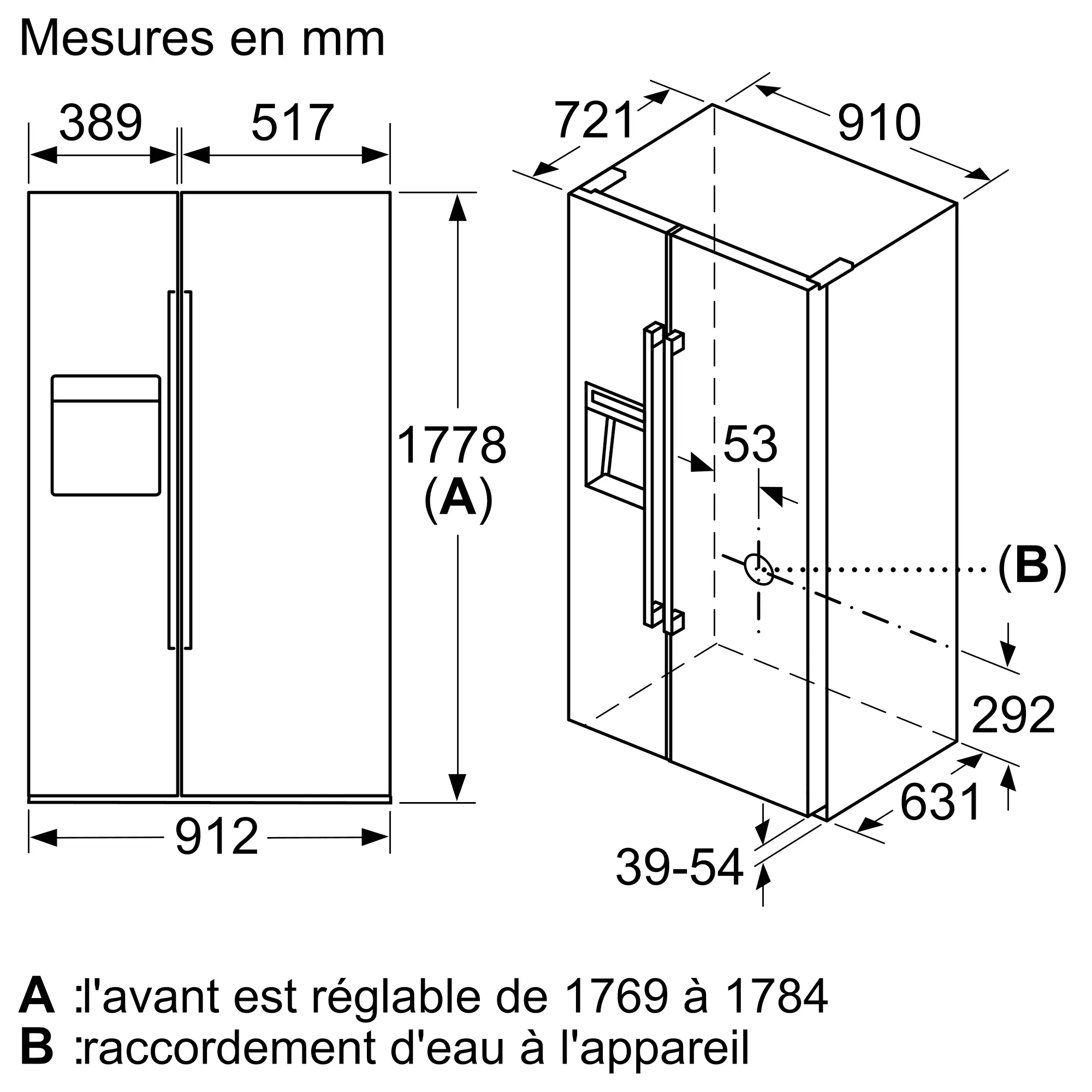 Mesures en mm

389

517

1778
(A)

912

721

910

53

(B)

292

631

39-54

A :l'avant est réglable de 1769 à 1784
B :raccordement d'eau à l'appareil