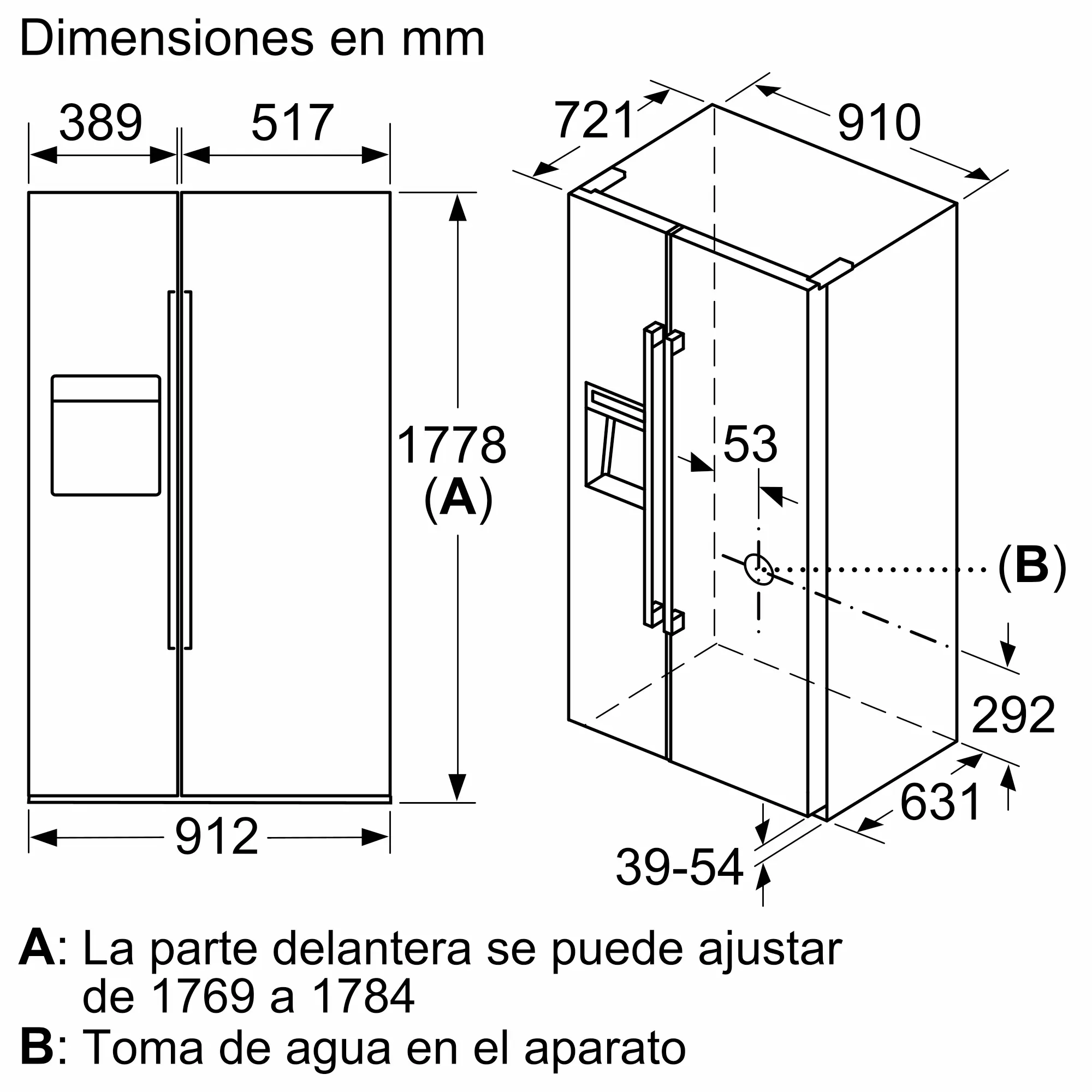 Dimensiones en mm

389

517

1778
(A)

912

721

910

53

(B)

292

631

39-54

A: La parte delantera se puede ajustar de 1769 a 1784
B: Toma de agua en el aparato