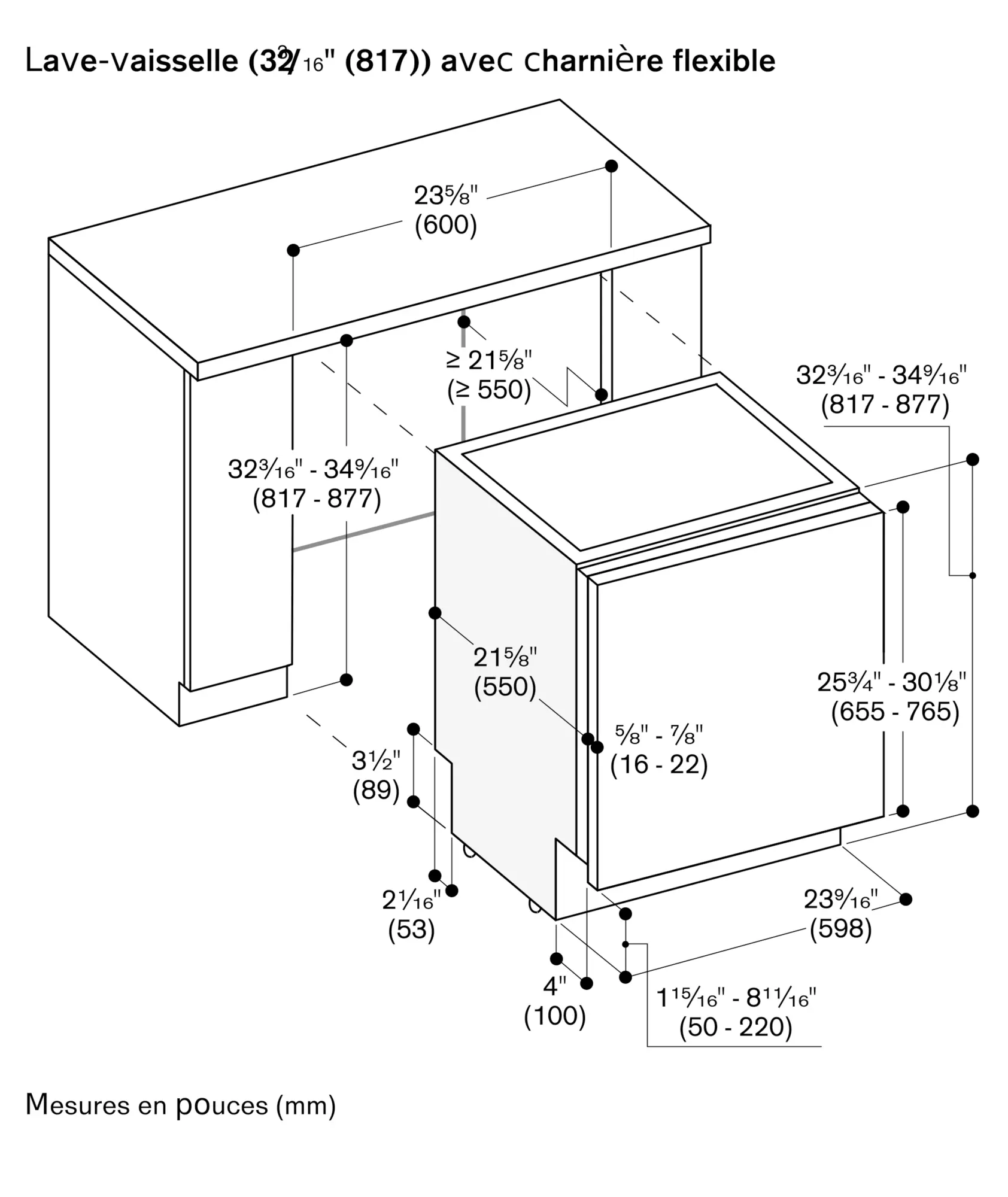 Lave-vaisselle (32³⁄₁₆" (817)) avec charnière flexible

23⅝"
(600)

≥ 21⅝"
(≥ 550)

32³⁄₁₆" - 34⁹⁄₁₆"
(817 - 877)

32³⁄₁₆" - 34⁹⁄₁₆"
(817 - 877)

21⅝"
(550)

25¾" - 30⅛"
(655 - 765)

⅝" - ⅞"
(16 - 22)

3½"
(89)

2¹⁄₁₆"
(53)

23⁹⁄₁₆"
(598)

4"
(100)

1¹⁵⁄₁₆" - 8¹¹⁄₁₆"
(50 - 220)

Mesures en pouces (mm)