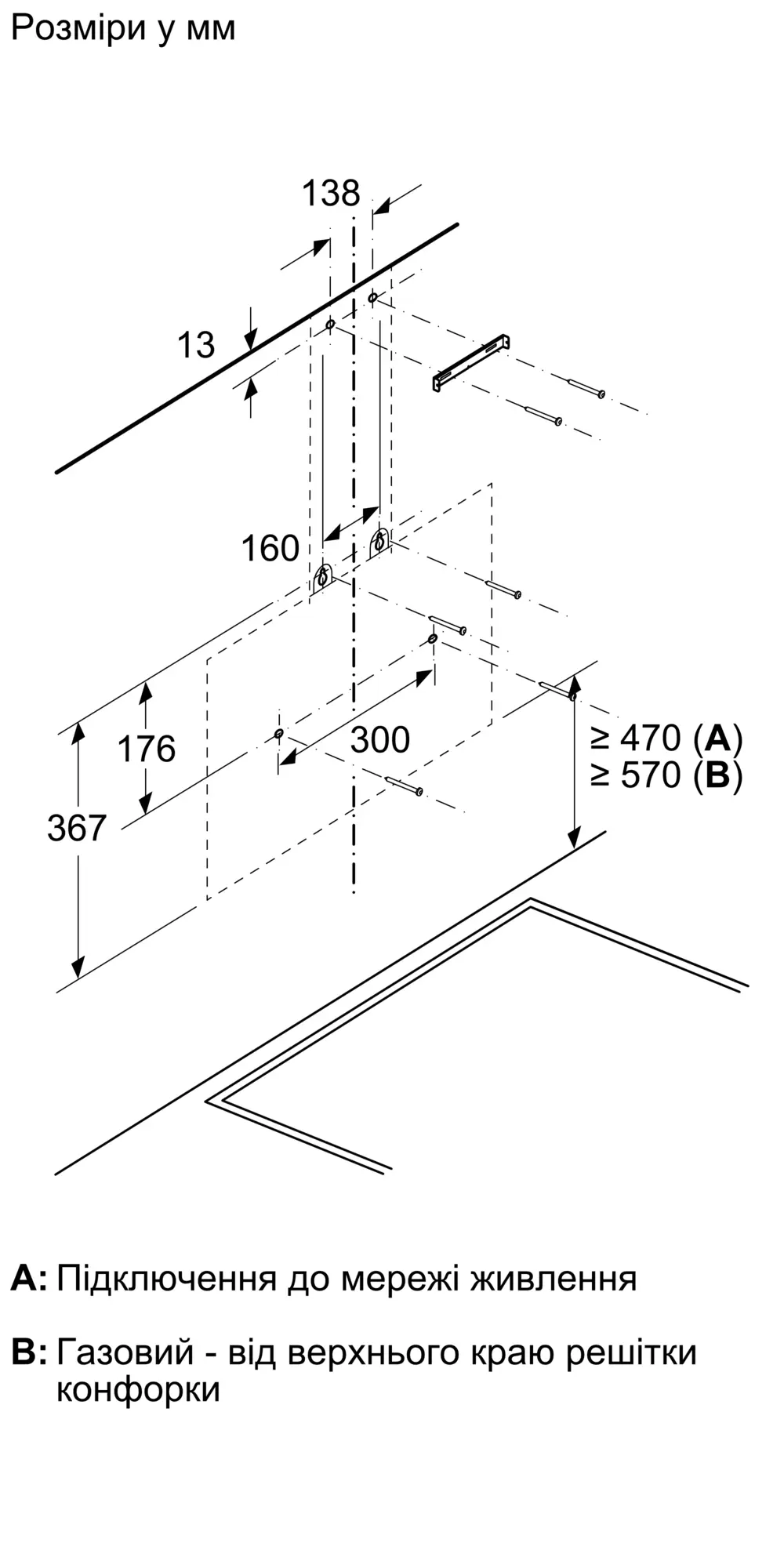 Розміри у мм

138

13

160

176

300

367

≥ 470 (**A**)
≥ 570 (**B**)

**A:** Підключення до мережі живлення

**B:** Газовий - від верхнього краю решітки конфорки