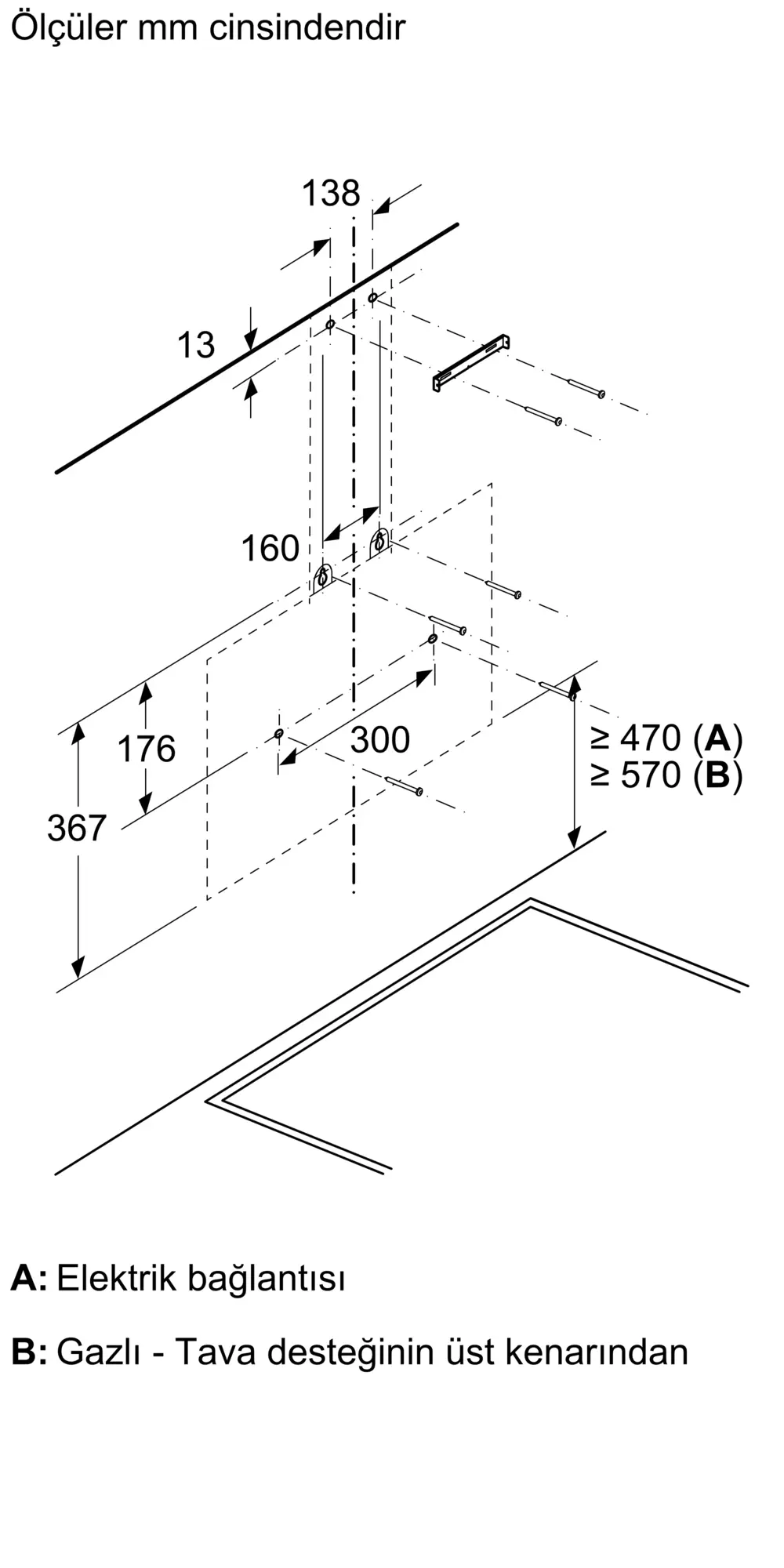 Ölçüler mm cinsindendir

138

13

160

176

300

367

≥ 470 (**A**)
≥ 570 (**B**)

**A:** Elektrik bağlantısı

**B:** Gazlı - Tava desteğinin üst kenarından