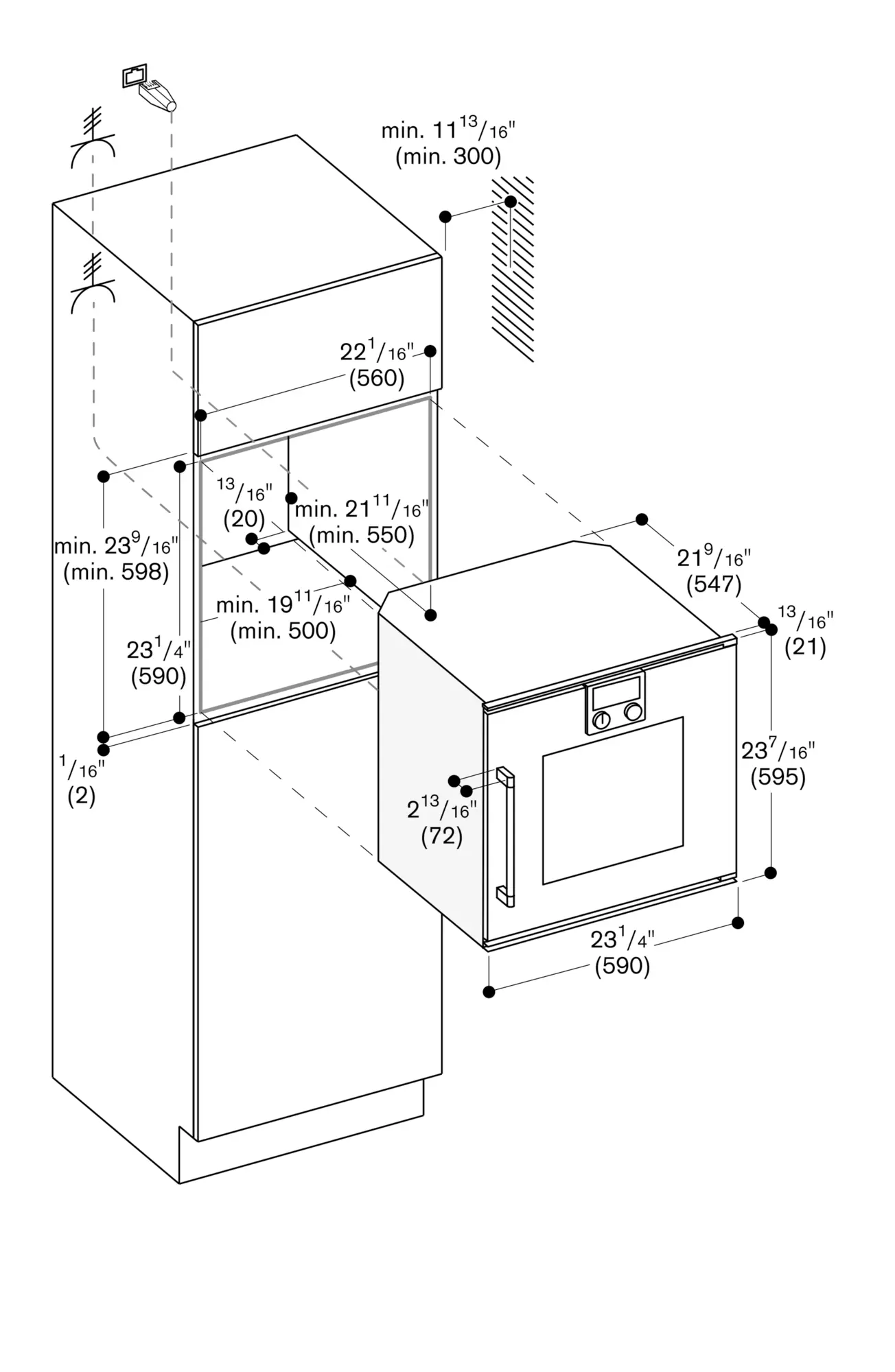 min. $11^{13}/_{16}$"
(min. 300)

$22^{1}/_{16}$"
(560)

$^{13}/_{16}$"
(20)

min. $21^{11}/_{16}$"
(min. 550)

min. $23^{9}/_{16}$"
(min. 598)

min. $19^{11}/_{16}$"
(min. 500)

$23^{1}/_{4}$"
(590)

$^{1}/_{16}$"
(2)

$21^{9}/_{16}$"
(547)

$^{13}/_{16}$"
(21)

$23^{7}/_{16}$"
(595)

$2^{13}/_{16}$"
(72)

$23^{1}/_{4}$"
(590)