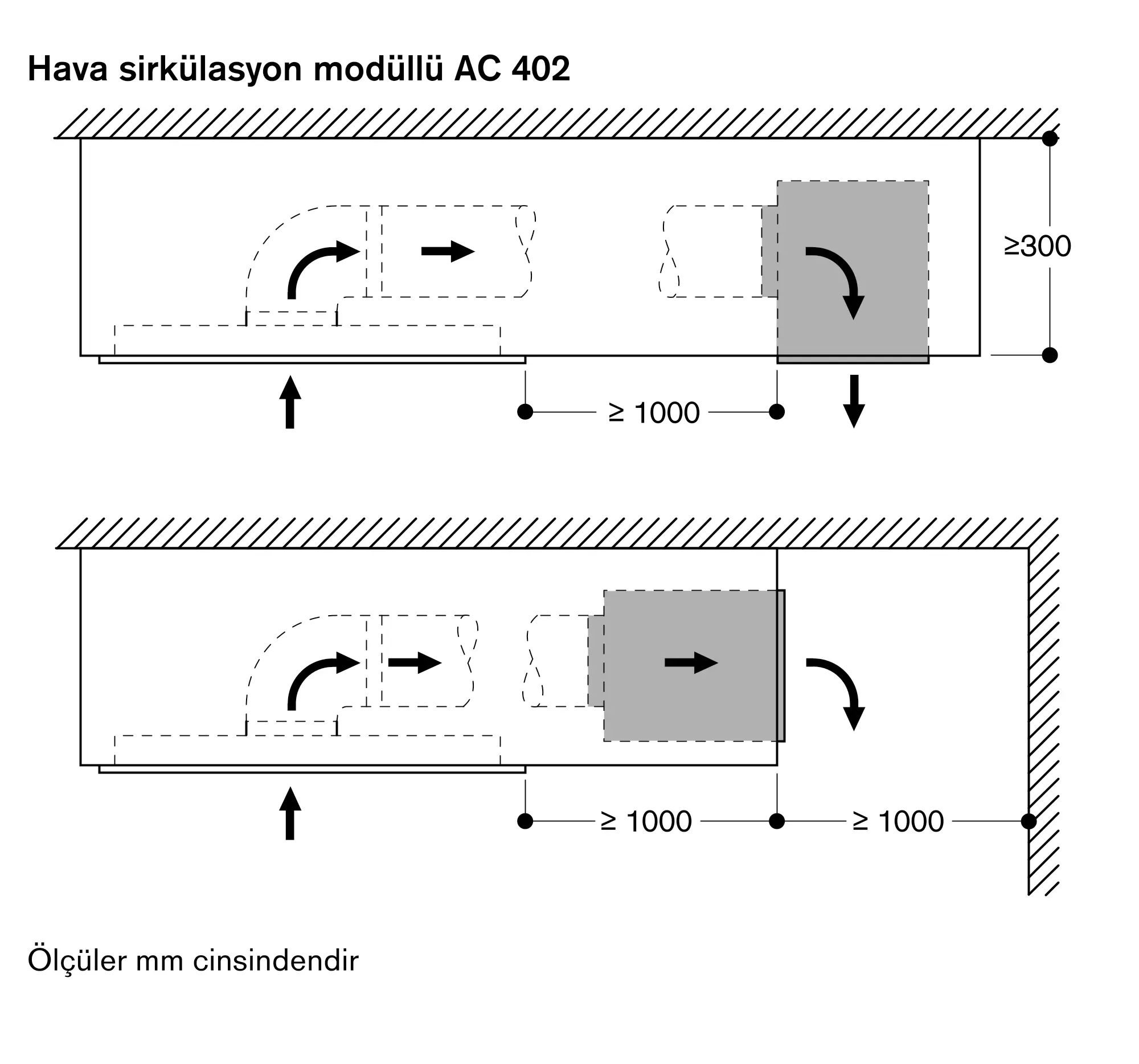 Hava sirkülasyon modüllü AC 402

≥300

≥ 1000

≥ 1000

≥ 1000

Ölçüler mm cinsindendir