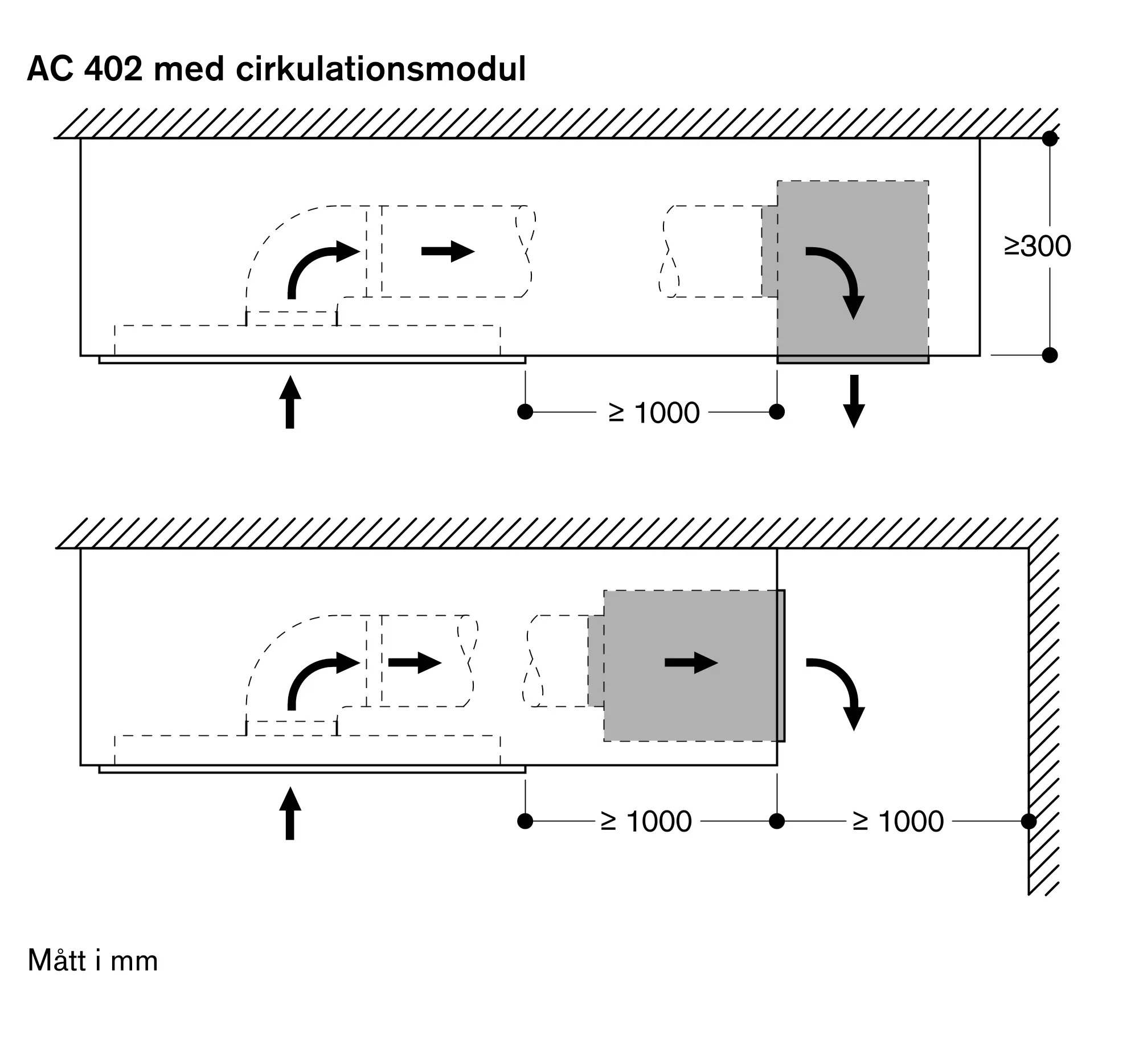 AC 402 med cirkulationsmodul

≥300

≥ 1000

≥ 1000

≥ 1000

Mått i mm