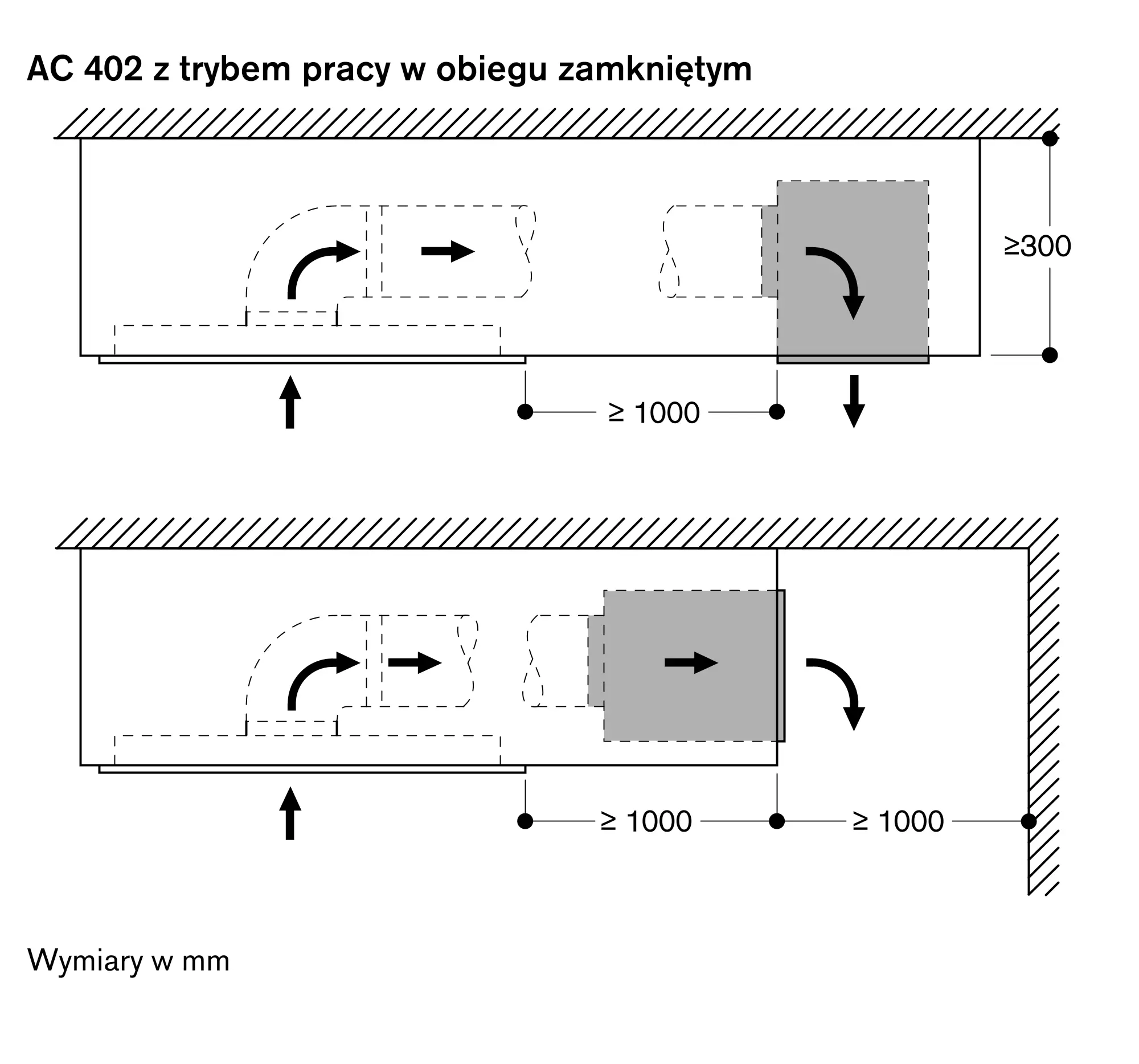 AC 402 z trybem pracy w obiegu zamkniętym

≥300

≥ 1000

≥ 1000

≥ 1000

Wymiary w mm