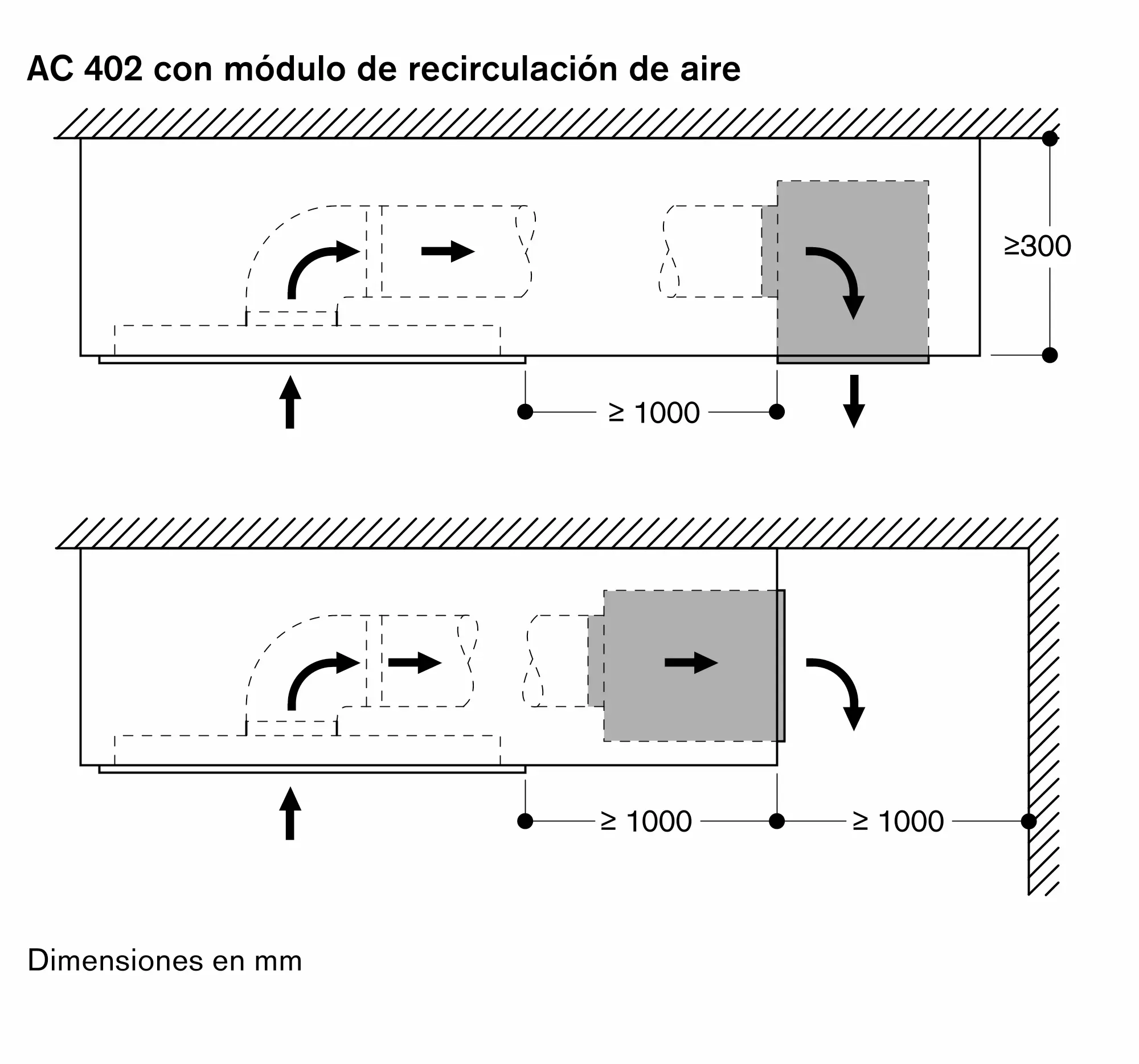 AC 402 con módulo de recirculación de aire

≥300

≥ 1000

≥ 1000

≥ 1000

Dimensiones en mm