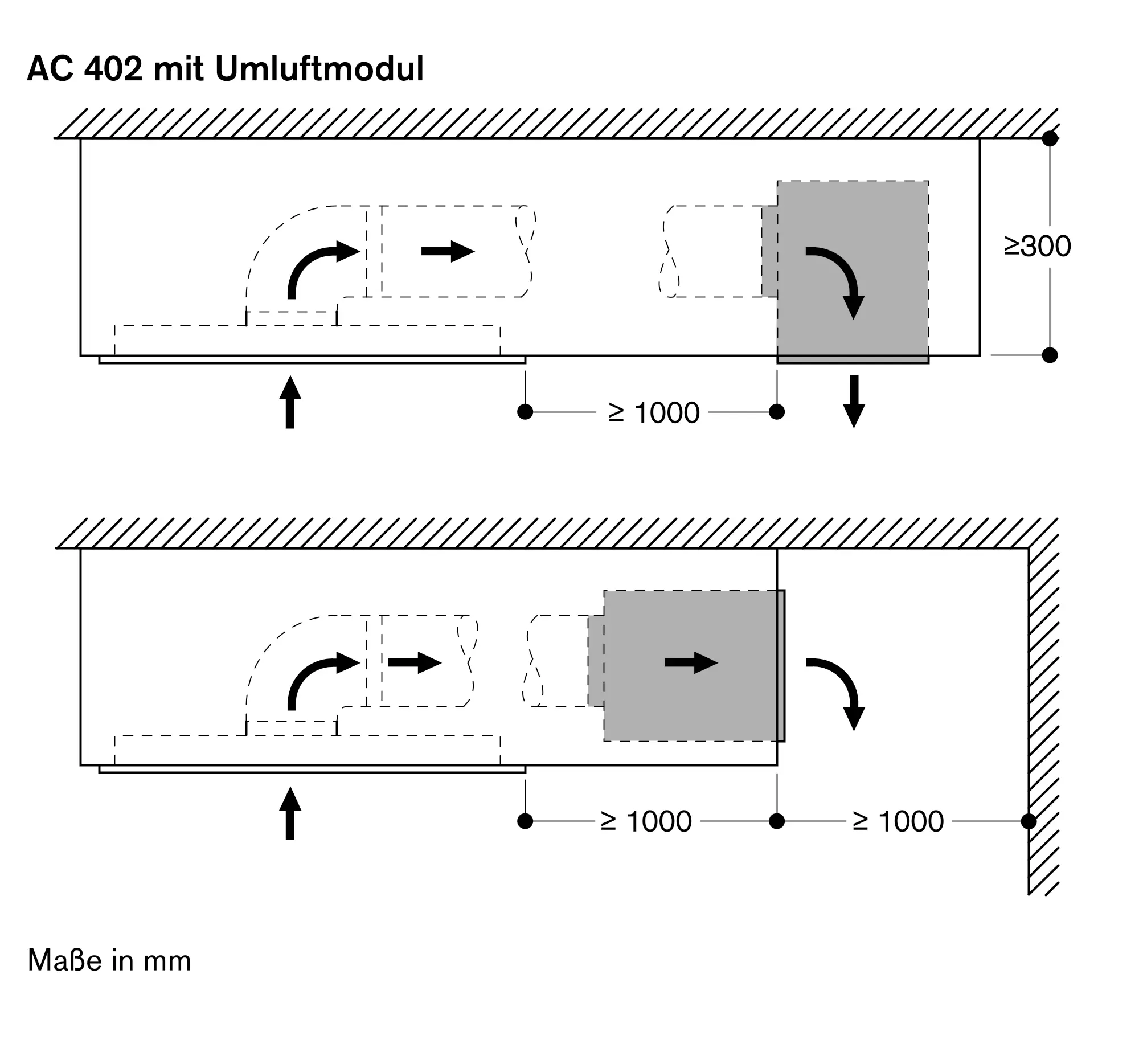 AC 402 mit Umluftmodul

≥300

≥ 1000

≥ 1000

≥ 1000

Maße in mm